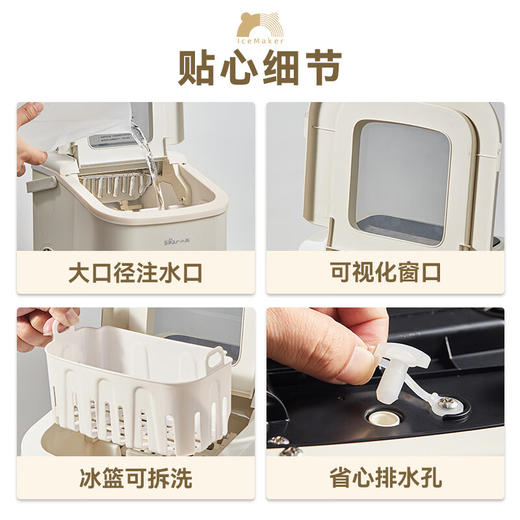 IceMaker

贴心细节

大口径注水口

可视化窗口

冰篮可拆洗

省心排水孔