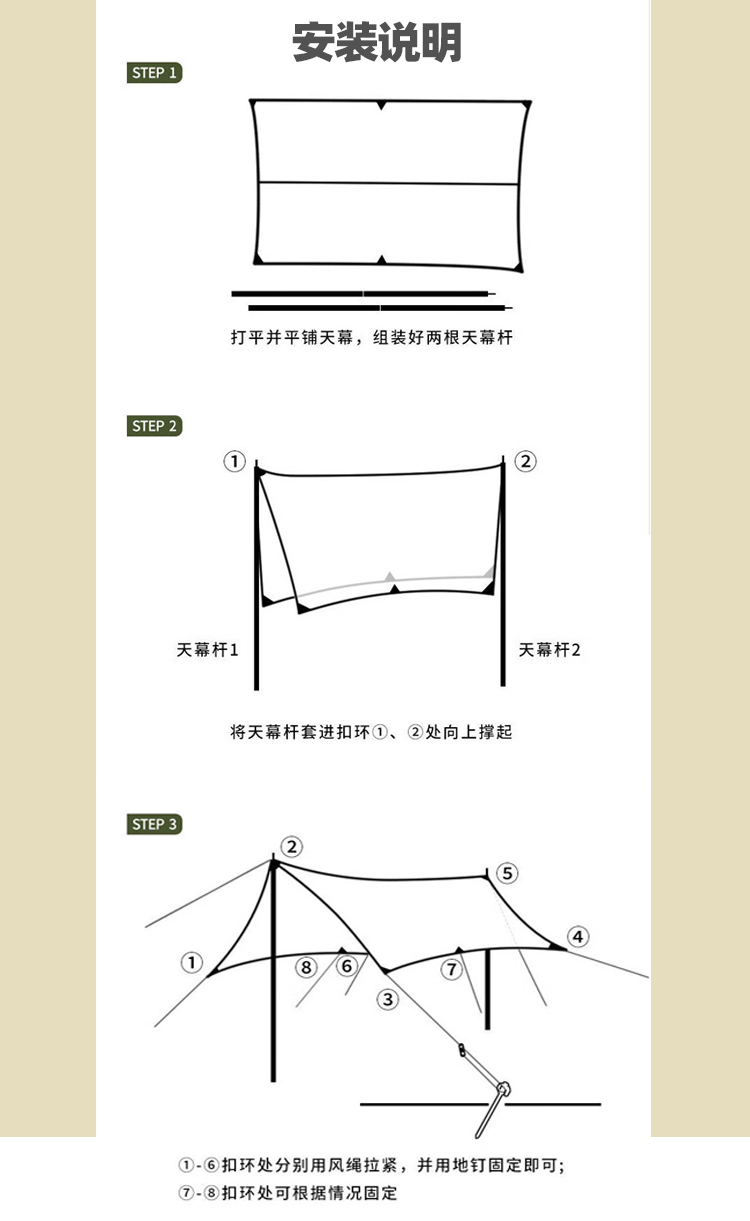 安装说明

STEP 1

打平并平铺天幕，组装好两根天幕杆

STEP 2

①

②

天幕杆1

天幕杆2

将天幕杆套进扣环①、②处向上撑起

STEP 3

②

⑤

①

⑧

⑥

⑦

④

③

①-⑥扣环处分别用风绳拉紧，并用地钉固定即可；

⑦-⑧扣环处可根据情况固定