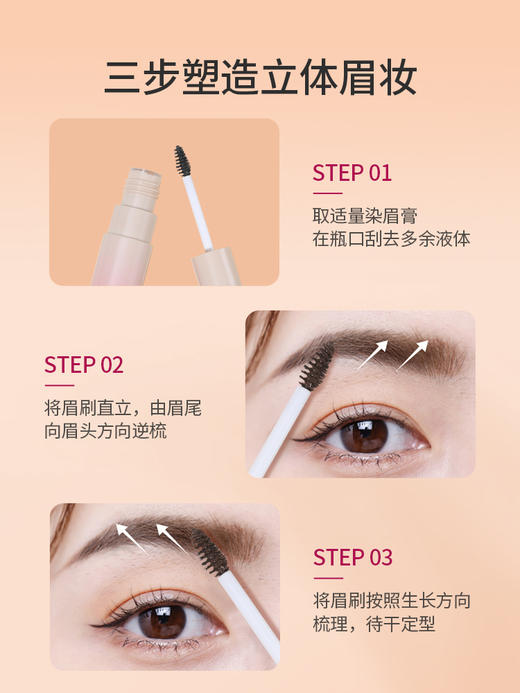 三步塑造立体眉妆

STEP 01

取适量染眉膏
在瓶口刮去多余液体

STEP 02

将眉刷直立，由眉尾
向眉头方向逆梳

STEP 03

将眉刷按照生长方向
梳理，待干定型