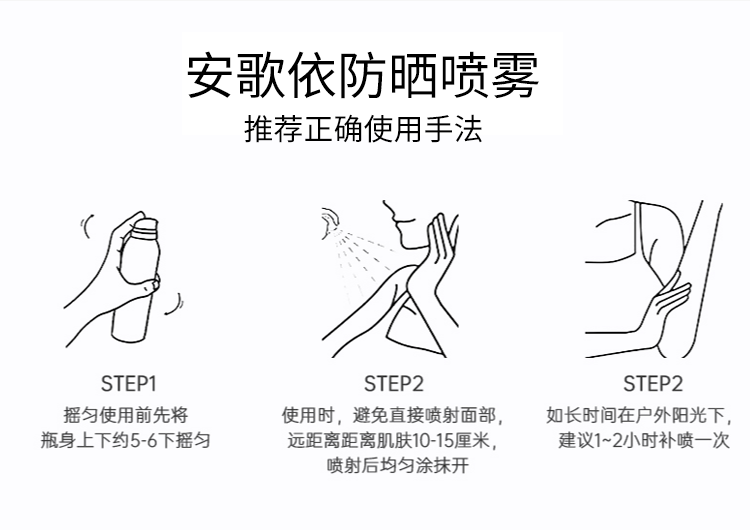 安歌依防晒喷雾
推荐正确使用手法

STEP1
摇匀使用前先将
瓶身上下约5-6下摇匀

STEP2
使用时，避免直接喷射面部，
远距离距离肌肤10-15厘米，
喷射后均匀涂抹开

STEP2
如长时间在户外阳光下，
建议1~2小时补喷一次