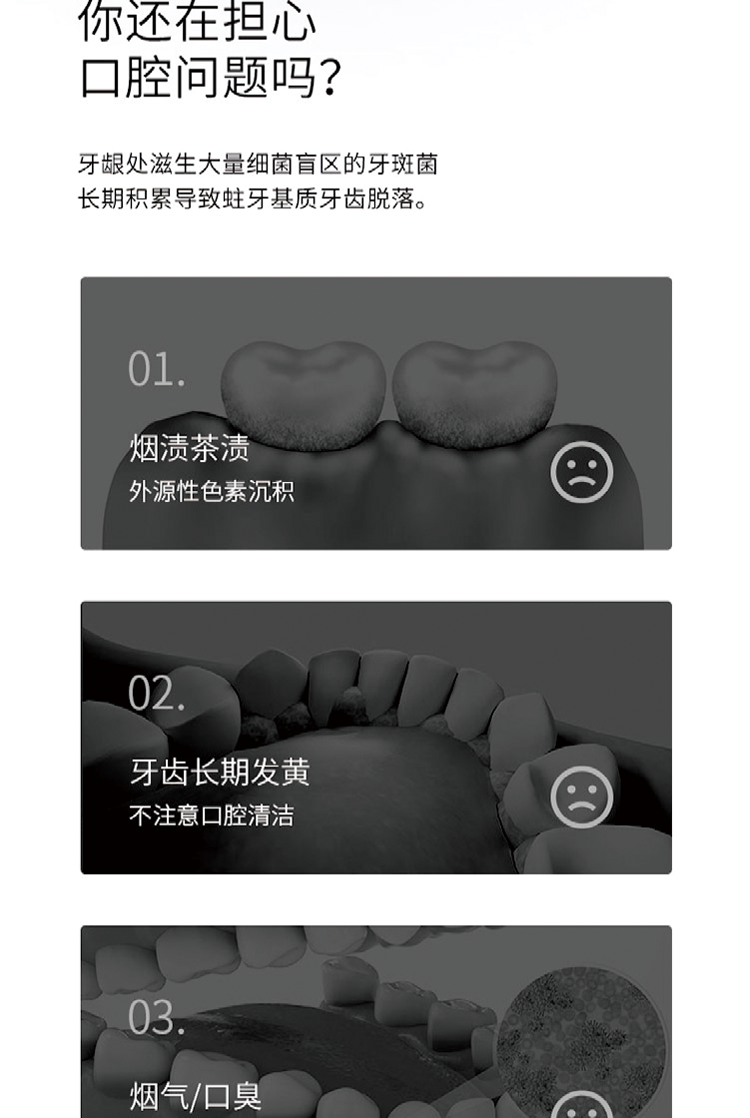 你还在担心
口腔问题吗？

牙龈处滋生大量细菌盲区的牙斑菌
长期积累导致蛀牙基质牙齿脱落。

01.
烟渍茶渍
外源性色素沉积

02.
牙齿长期发黄
不注意口腔清洁

03.
烟气/口臭