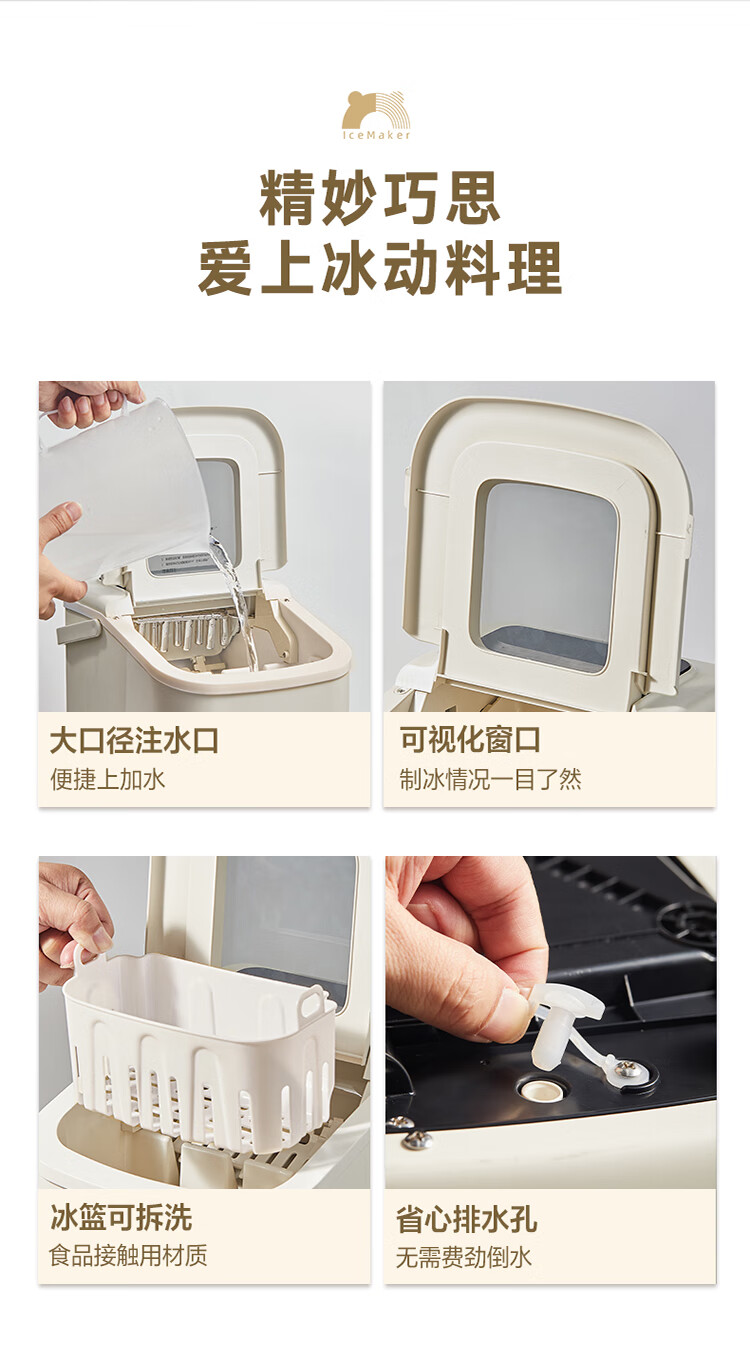 IceMaker

精妙巧思
爱上冰动料理

大口径注水口
便捷上加水

可视化窗口
制冰情况一目了然

冰篮可拆洗
食品接触用材质

省心排水孔
无需费劲倒水