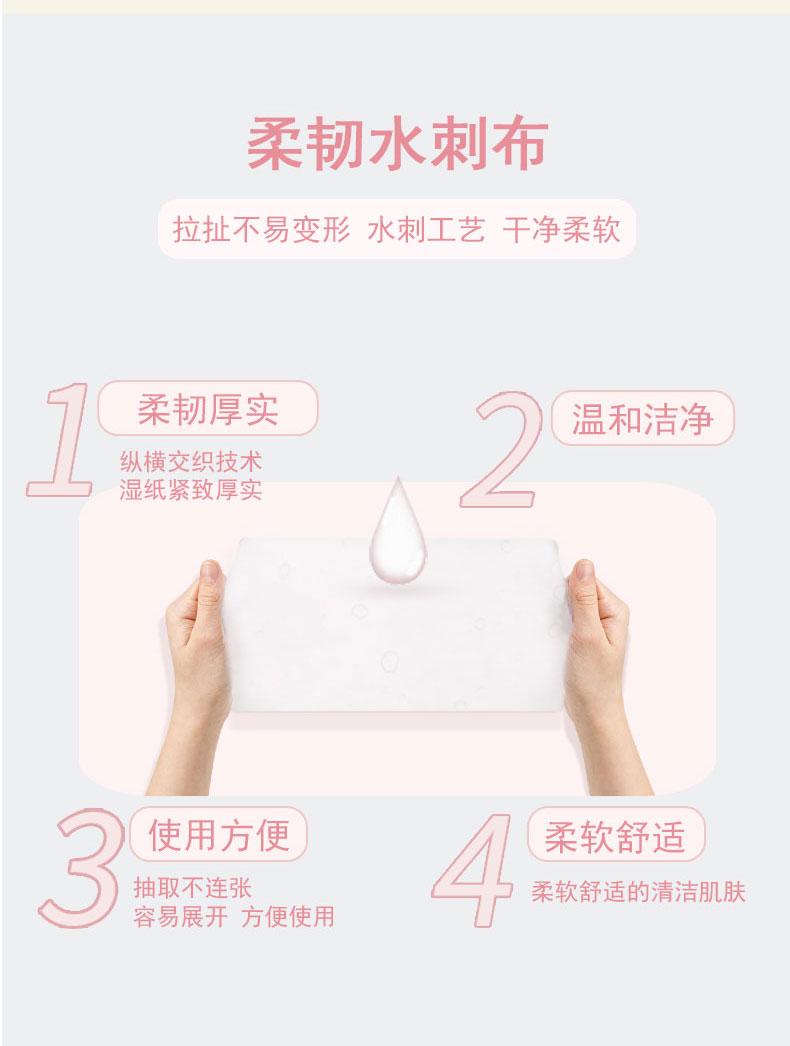 柔韧水刺布

拉扯不易变形 水刺工艺 干净柔软

1 柔韧厚实
纵横交织技术
湿纸紧致厚实

2 温和洁净

3 使用方便
抽取不连张
容易展开 方便使用

4 柔软舒适
柔软舒适的清洁肌肤