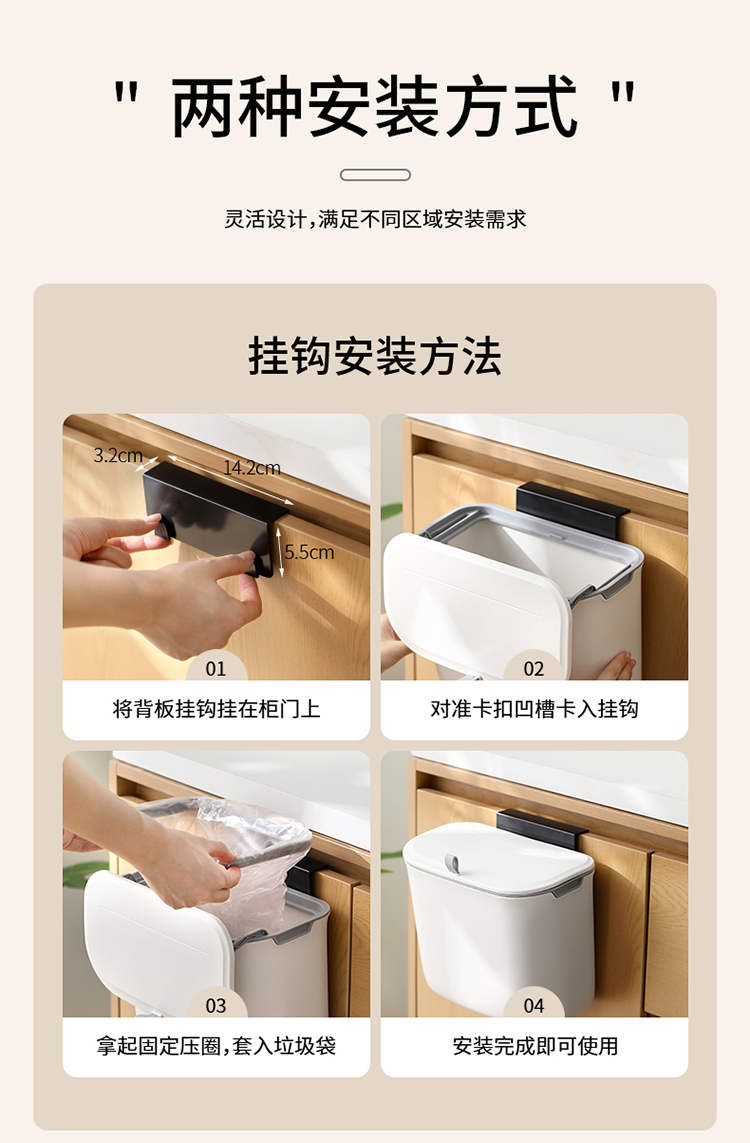 " 两种安装方式 "

灵活设计,满足不同区域安装需求

挂钩安装方法

3.2cm
14.2cm
5.5cm
01
将背板挂钩挂在柜门上

02
对准卡扣凹槽卡入挂钩

03
拿起固定压圈,套入垃圾袋

04
安装完成即可使用