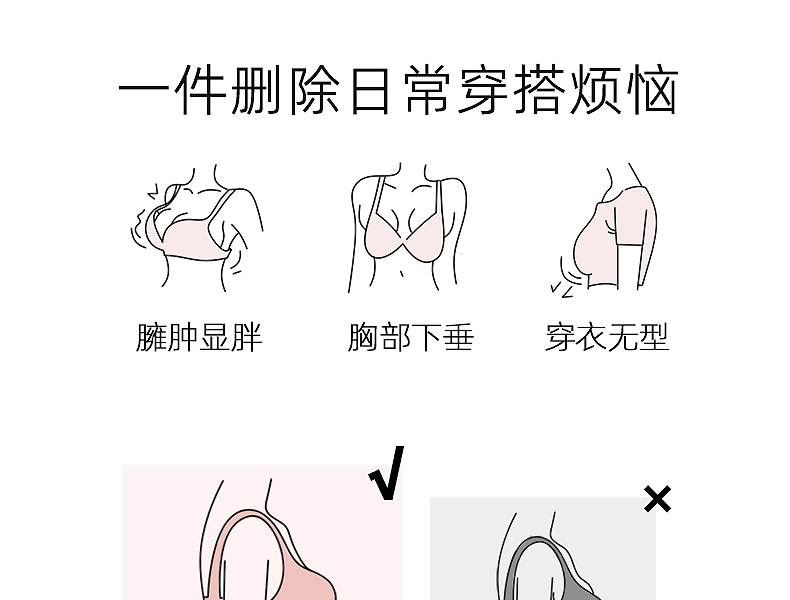 一件删除日常穿搭烦恼

臃肿显胖

胸部下垂

穿衣无型

√

×