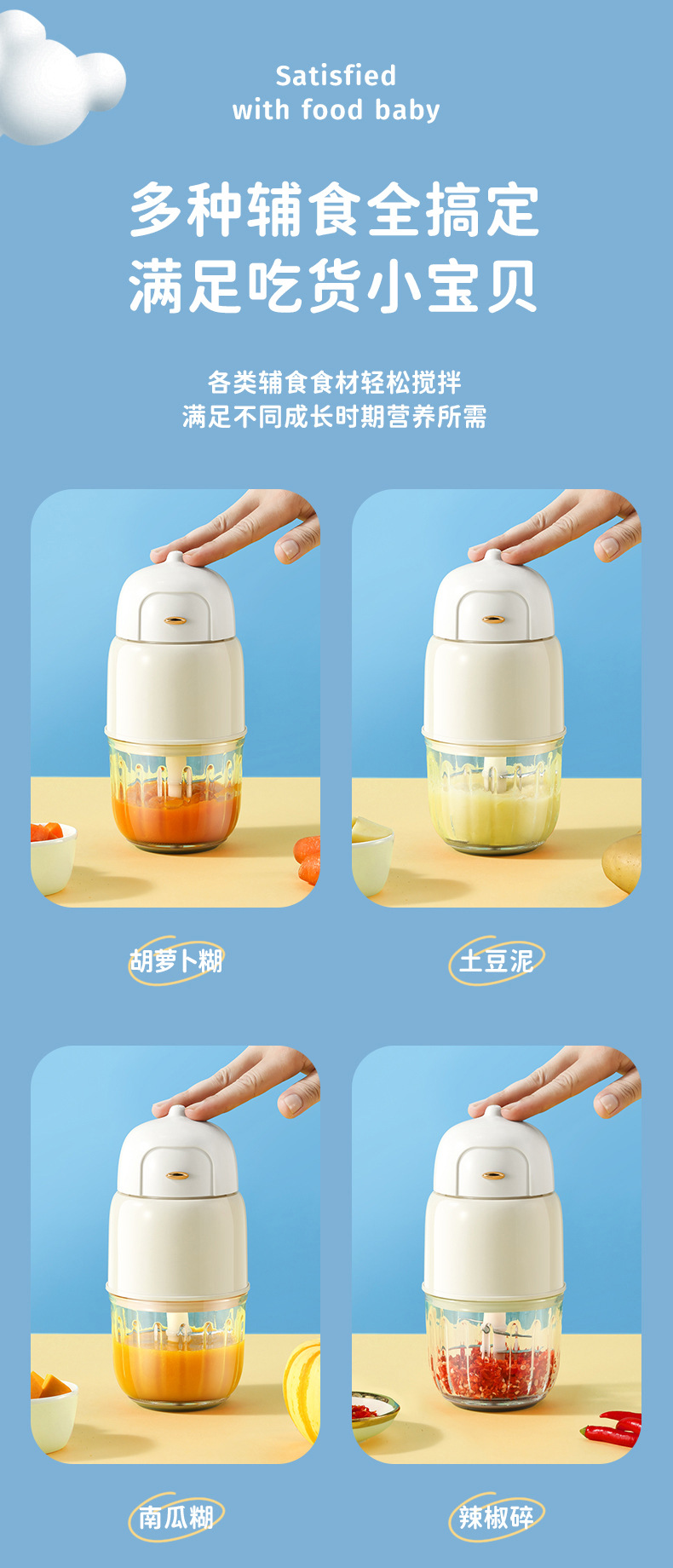 Satisfied
with food baby

多种辅食全搞定
满足吃货小宝贝

各类辅食食材轻松搅拌
满足不同成长时期营养所需

胡萝卜糊

土豆泥

南瓜糊

辣椒碎