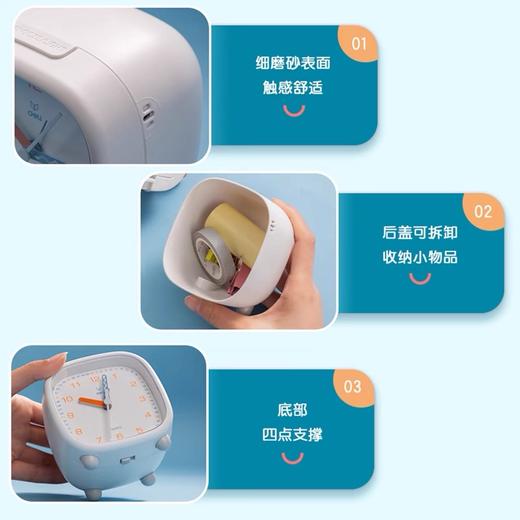 01

细磨砂表面
触感舒适

02

后盖可拆卸
收纳小物品

03

底部
四点支撑

12
1
2
3
4
5
6
7
8
9
10
11