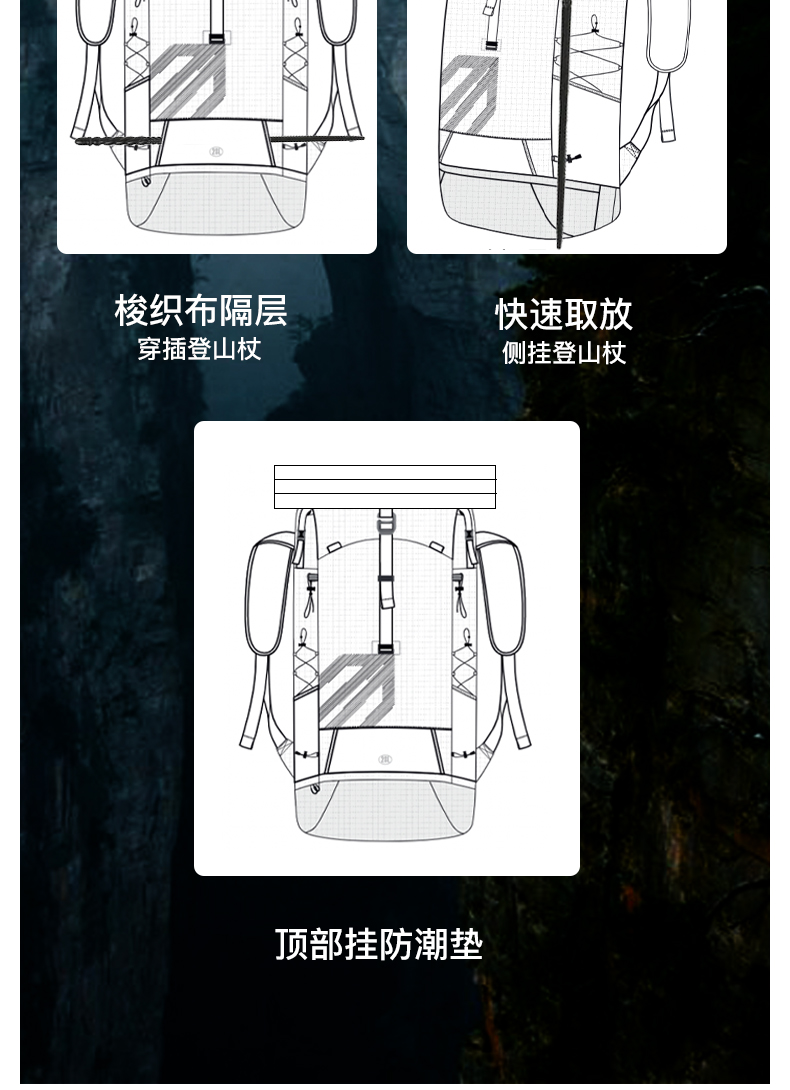 梭织布隔层
穿插登山杖

快速取放
侧挂登山杖

顶部挂防潮垫