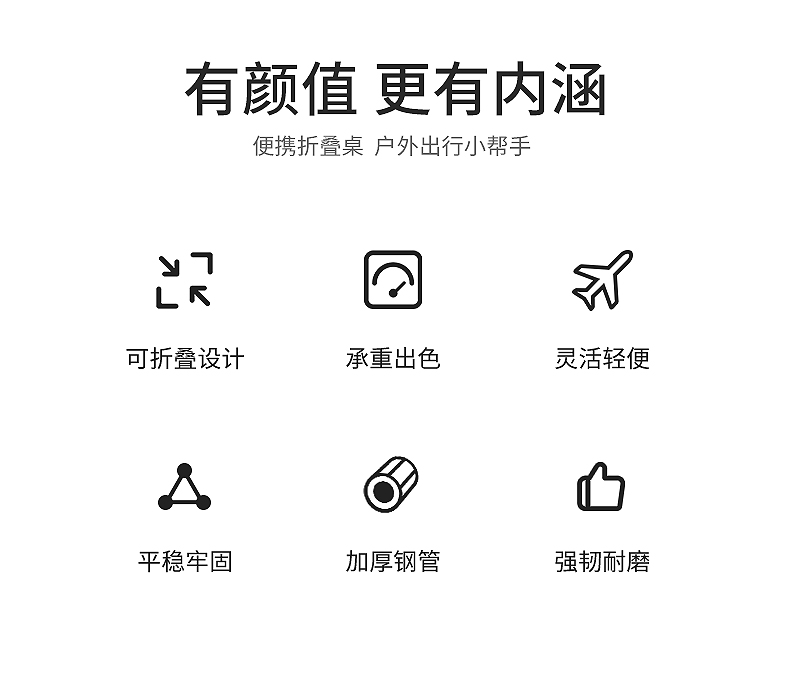 有颜值 更有内涵

便携折叠桌 户外出行小帮手

可折叠设计

承重出色

灵活轻便

平稳牢固

加厚钢管

强韧耐磨