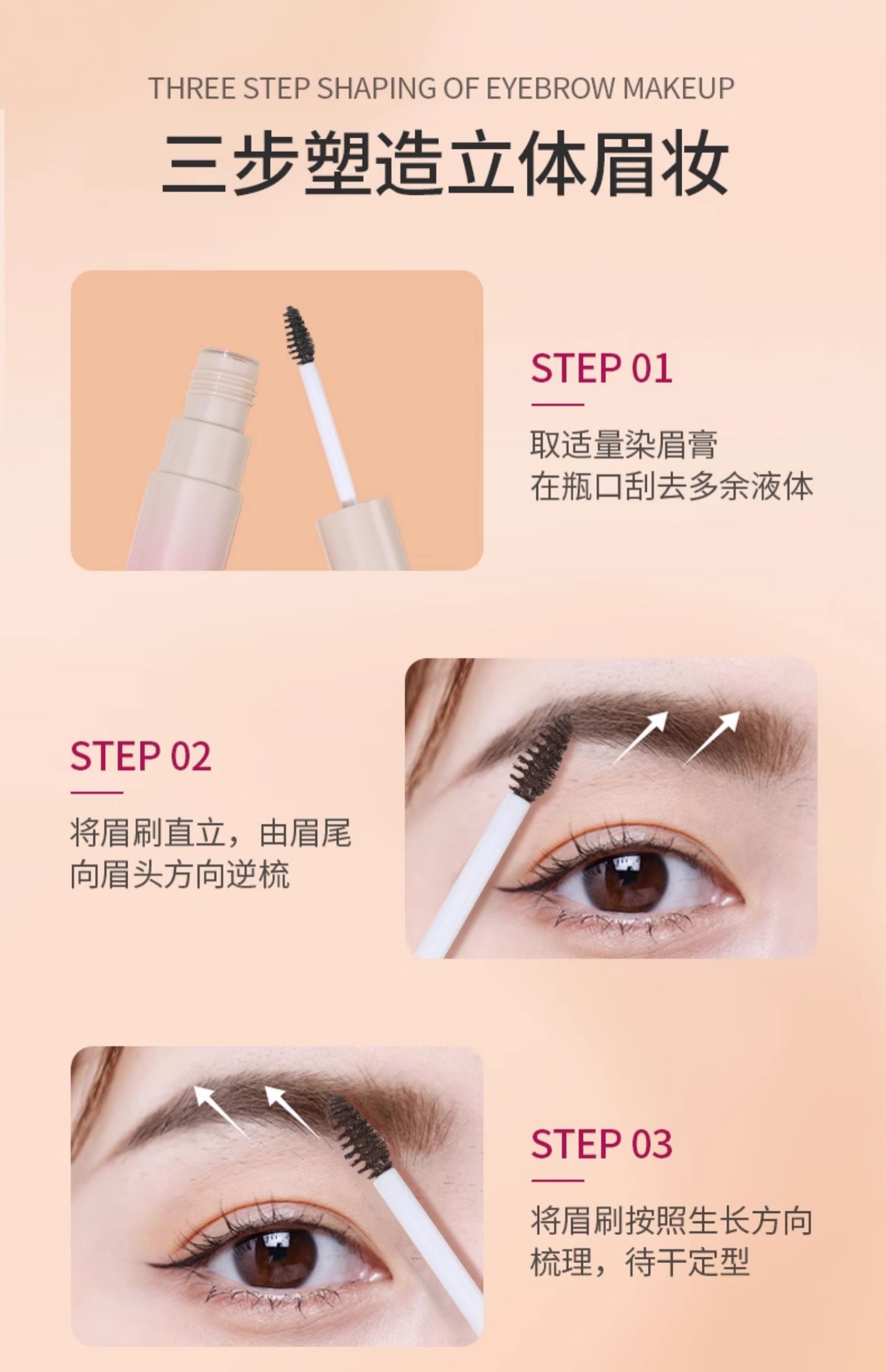 THREE STEP SHAPING OF EYEBROW MAKEUP

三步塑造立体眉妆

STEP 01

取适量染眉膏
在瓶口刮去多余液体

STEP 02

将眉刷直立，由眉尾
向眉头方向逆梳

STEP 03

将眉刷按照生长方向
梳理，待干定型