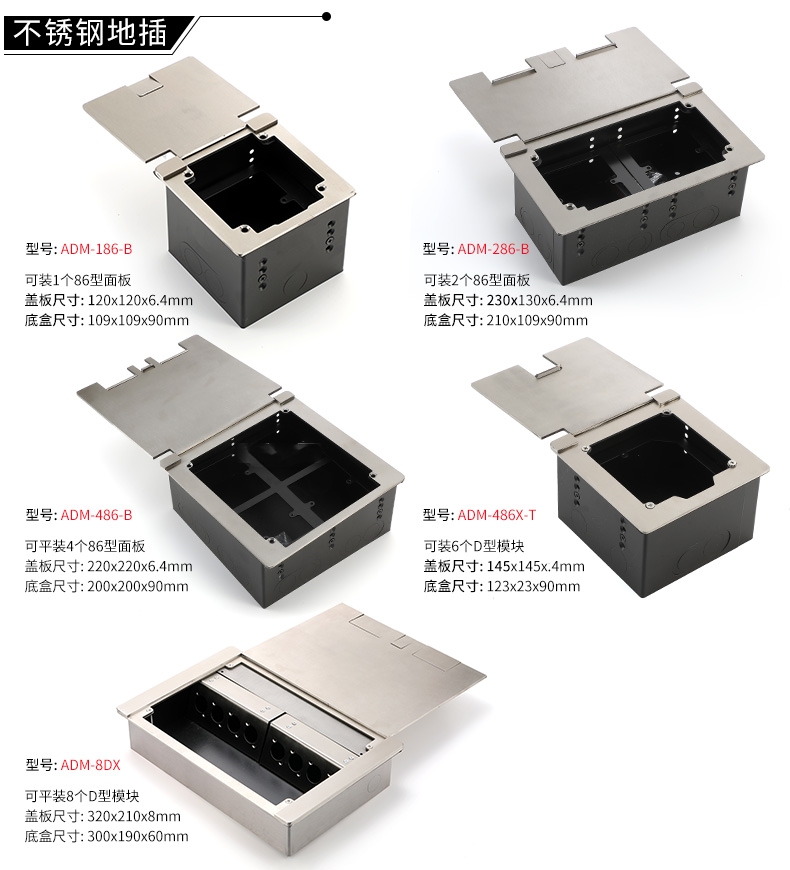 不锈钢地插

型号: ADM-186-B
可装1个86型面板
盖板尺寸: 120x120x6.4mm
底盒尺寸: 109x109x90mm

型号: ADM-286-B
可装2个86型面板
盖板尺寸: 230x130x6.4mm
底盒尺寸: 210x109x90mm

型号: ADM-486-B
可平装4个86型面板
盖板尺寸: 220x220x6.4mm
底盒尺寸: 200x200x90mm

型号: ADM-486X-T
可装6个D型模块
盖板尺寸: 145x145x.4mm
底盒尺寸: 123x23x90mm

型号: ADM-8DX
可平装8个D型模块
盖板尺寸: 320x210x8mm
底盒尺寸: 300x190x60mm