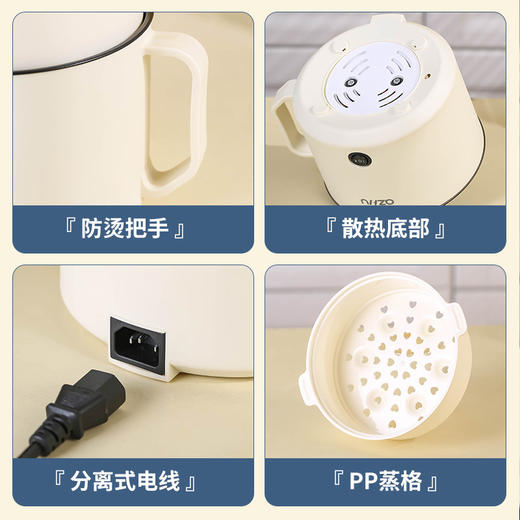 『 防烫把手 』

『 散热底部 』

『 分离式电线 』

『 PP蒸格 』