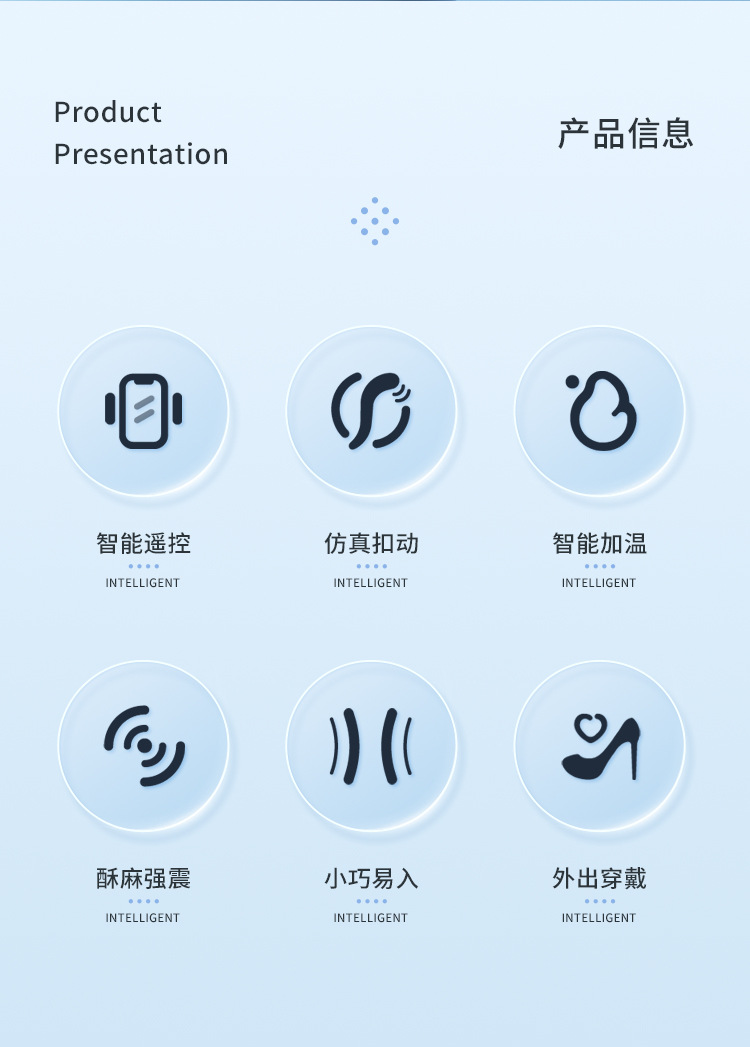 Product
Presentation

产品信息

智能遥控
INTELLIGENT

仿真扣动
INTELLIGENT

智能加温
INTELLIGENT

酥麻强震
INTELLIGENT

小巧易入
INTELLIGENT

外出穿戴
INTELLIGENT