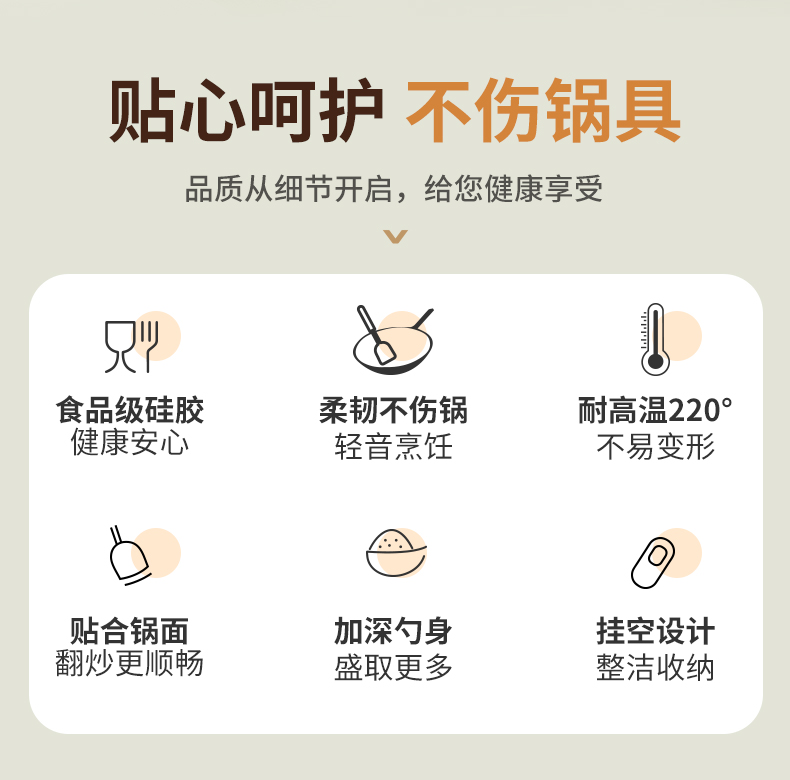 贴心呵护 不伤锅具

品质从细节开启，给您健康享受

食品级硅胶
健康安心

柔韧不伤锅
轻音烹饪

耐高温220°
不易变形

贴合锅面
翻炒更顺畅

加深勺身
盛取更多

挂空设计
整洁收纳