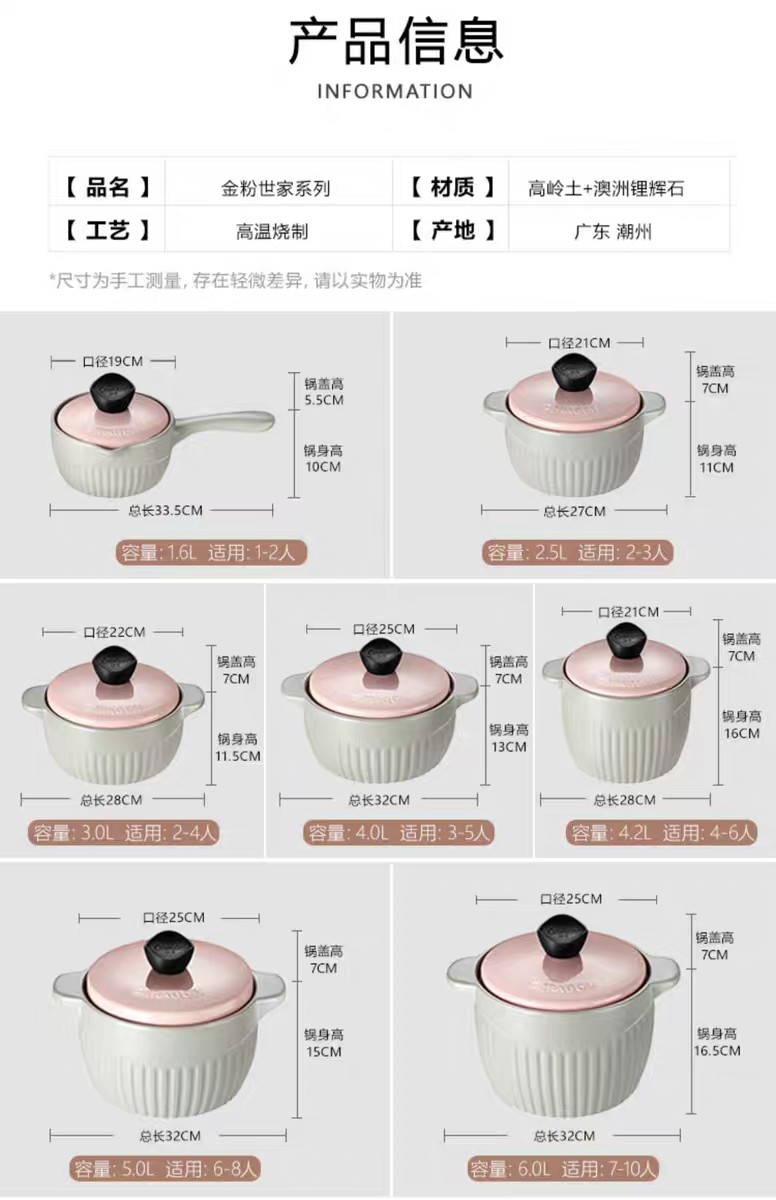 产品信息

INFORMATION

| 【 品名 】 | 金粉世家系列 | 【 材质 】 | 高岭土+澳洲锂辉石 |
|---|---|---|---|
| 【 工艺 】 | 高温烧制 | 【 产地 】 | 广东 潮州 |

*尺寸为手工测量, 存在轻微差异, 请以实物为准

口径19CM
锅盖高 5.5CM
锅身高 10CM
总长33.5CM
容量: 1.6L 适用: 1-2人

口径21CM
锅盖高 7CM
锅身高 11CM
总长27CM
容量: 2.5L 适用: 2-3人

口径22CM
锅盖高 7CM
锅身高 11.5CM
总长28CM
容量: 3.0L 适用: 2-4人

口径25CM
锅盖高 7CM
锅身高 13CM
总长32CM
容量: 4.0L 适用: 3-5人

口径21CM
锅盖高 7CM
锅身高 16CM
总长28CM
容量: 4.2L 适用: 4-6人

口径25CM
锅盖高 7CM
锅身高 15CM
总长32CM
容量: 5.0L 适用: 6-8人

口径25CM
锅盖高 7CM
锅身高 16.5CM
总长32CM
容量: 6.0L 适用: 7-10人