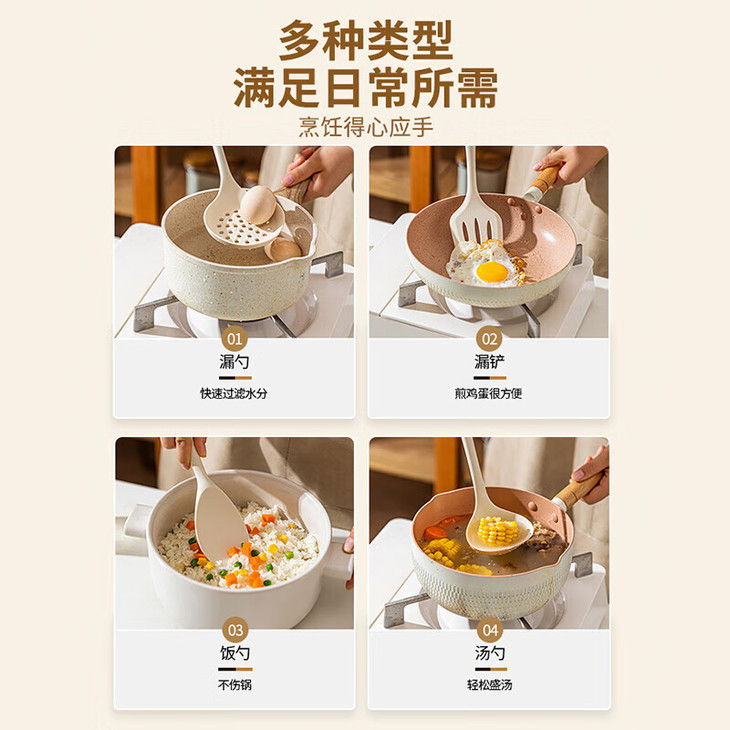 多种类型
满足日常所需
烹饪得心应手

01
漏勺
快速过滤水分

02
漏铲
煎鸡蛋很方便

03
饭勺
不伤锅

04
汤勺
轻松盛汤