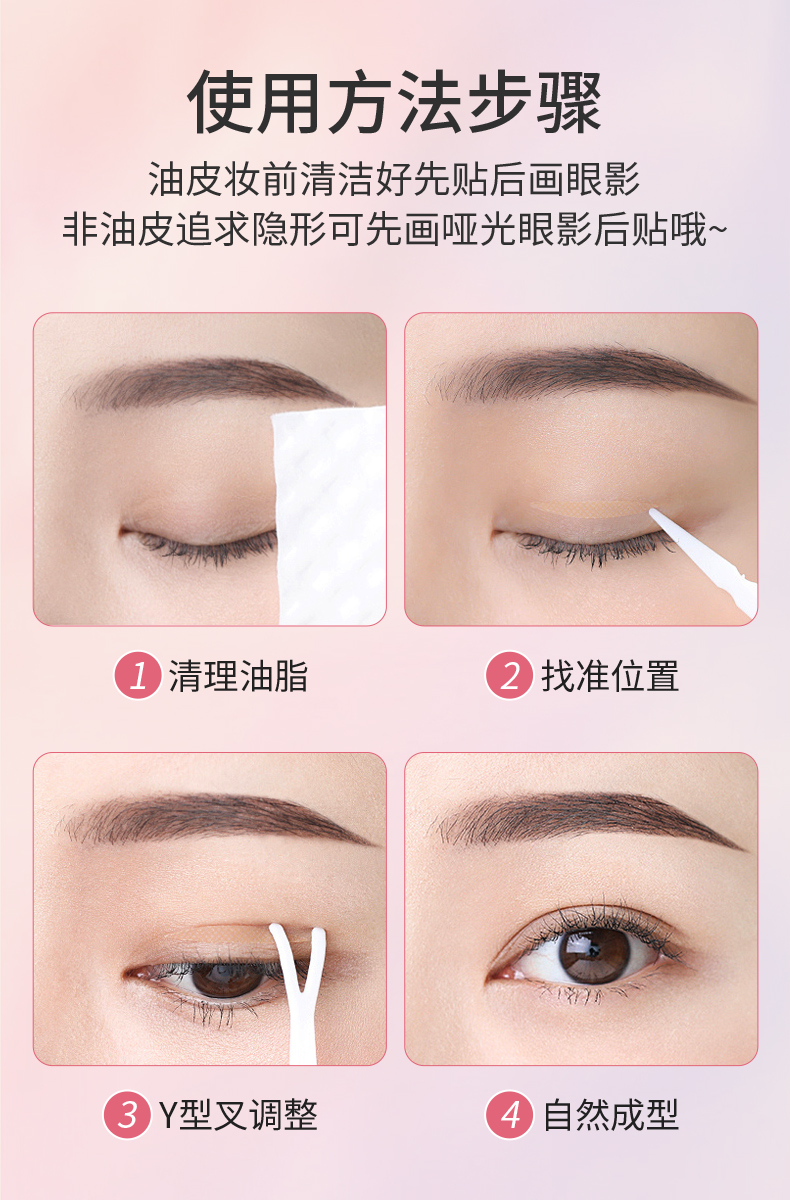 使用方法步骤

油皮妆前清洁好先贴后画眼影
非油皮追求隐形可先画哑光眼影后贴哦~

1 清理油脂

2 找准位置

3 Y型叉调整

4 自然成型