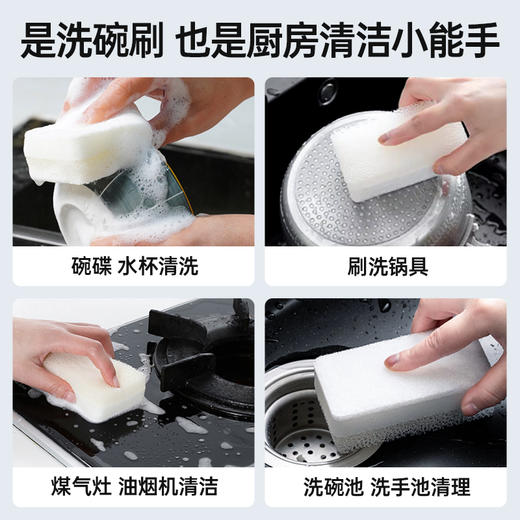 是洗碗刷 也是厨房清洁小能手

碗碟 水杯清洗

刷洗锅具

煤气灶 油烟机清洁

洗碗池 洗手池清理