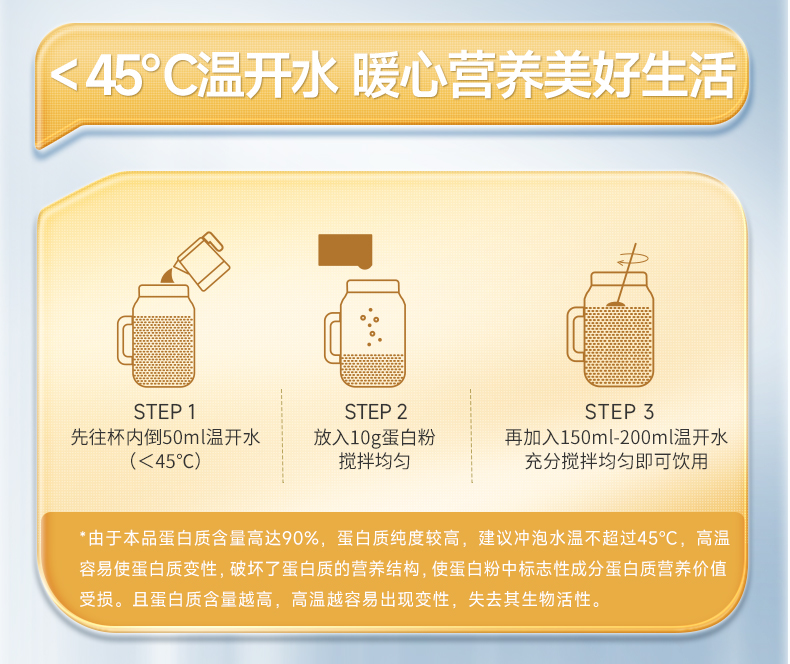 ＜45°C温开水 暖心营养美好生活

STEP 1
先往杯内倒50ml温开水
（＜45°C）

STEP 2
放入10g蛋白粉
搅拌均匀

STEP 3
再加入150ml-200ml温开水
充分搅拌均匀即可饮用

*由于本品蛋白质含量高达90%，蛋白质纯度较高，建议冲泡水温不超过45°C，高温容易使蛋白质变性，破坏了蛋白质的营养结构，使蛋白粉中标志性成分蛋白质营养价值受损。且蛋白质含量越高，高温越容易出现变性，失去其生物活性。