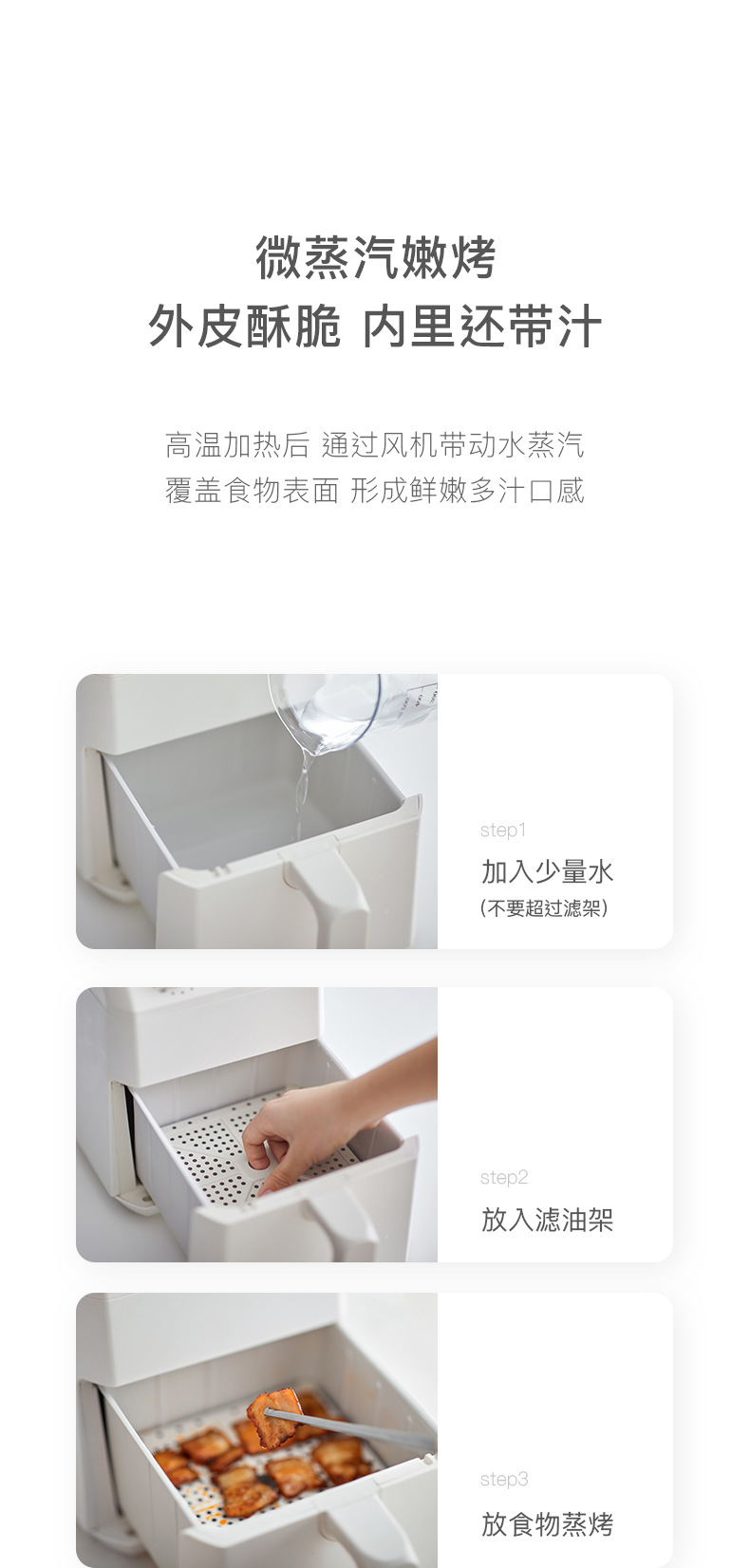 微蒸汽嫩烤
外皮酥脆 内里还带汁

高温加热后 通过风机带动水蒸汽
覆盖食物表面 形成鲜嫩多汁口感

step1
加入少量水
(不要超过滤架)

step2
放入滤油架

step3
放食物蒸烤