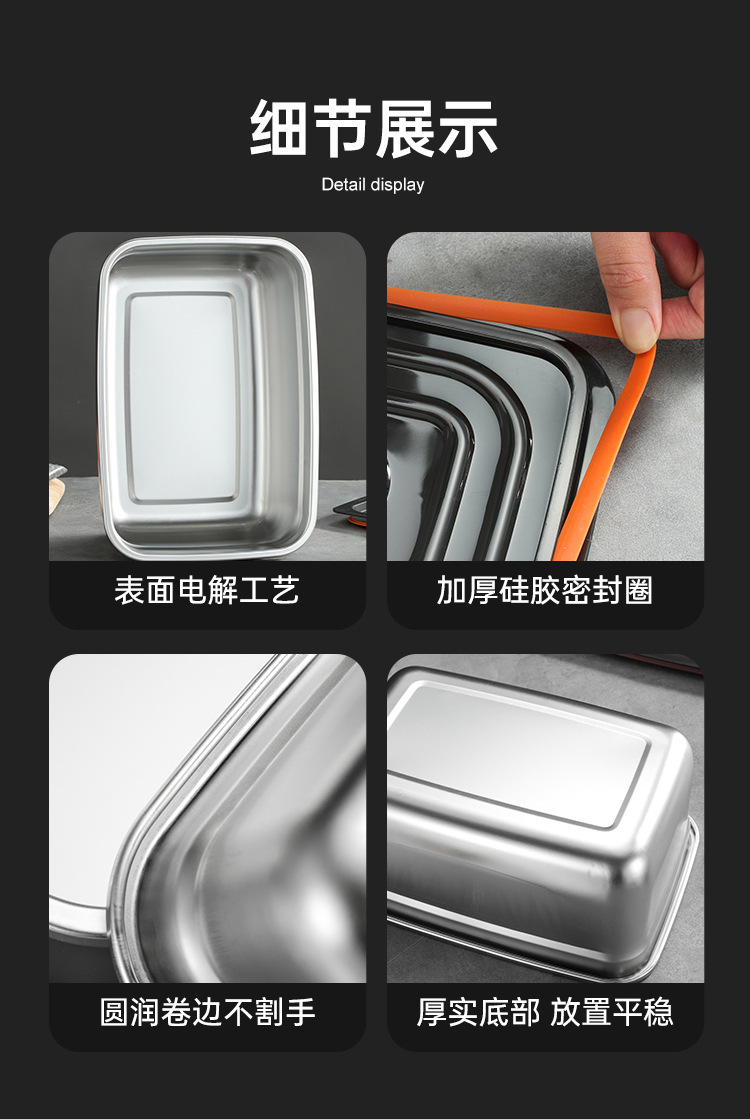 细节展示

Detail display

表面电解工艺

加厚硅胶密封圈

圆润卷边不割手

厚实底部 放置平稳