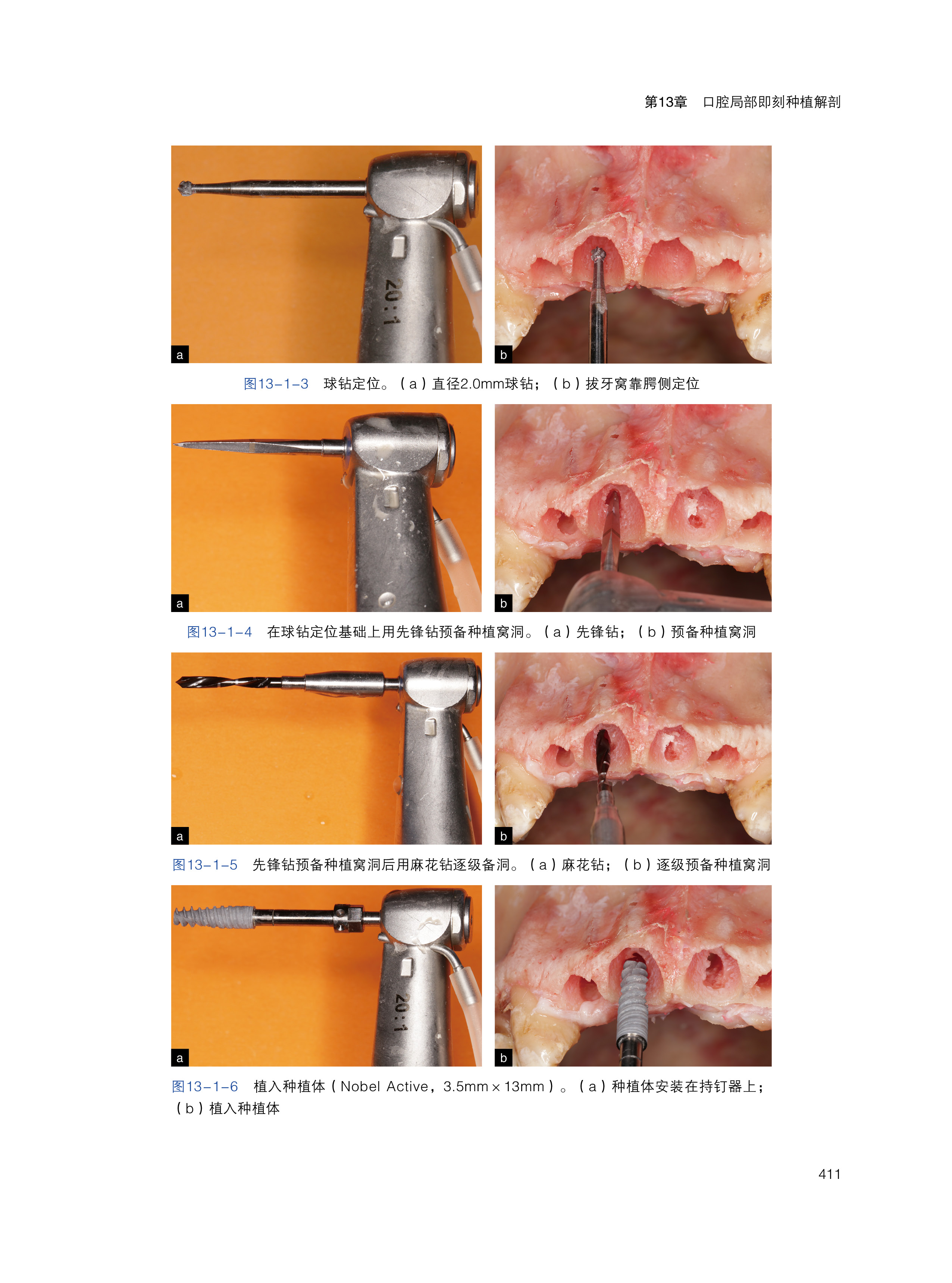 第13章　口腔局部即刻种植解剖

20:1

a

b

图13-1-3　球钻定位。（a）直径2.0mm球钻；（b）拔牙窝靠腭侧定位

a

b

图13-1-4　在球钻定位基础上用先锋钻预备种植窝洞。（a）先锋钻；（b）预备种植窝洞

a

b

图13-1-5　先锋钻预备种植窝洞后用麻花钻逐级备洞。（a）麻花钻；（b）逐级预备种植窝洞

20:1

a

b

图13-1-6　植入种植体（Nobel Active，3.5mm×13mm）。（a）种植体安装在持钉器上；（b）植入种植体

411