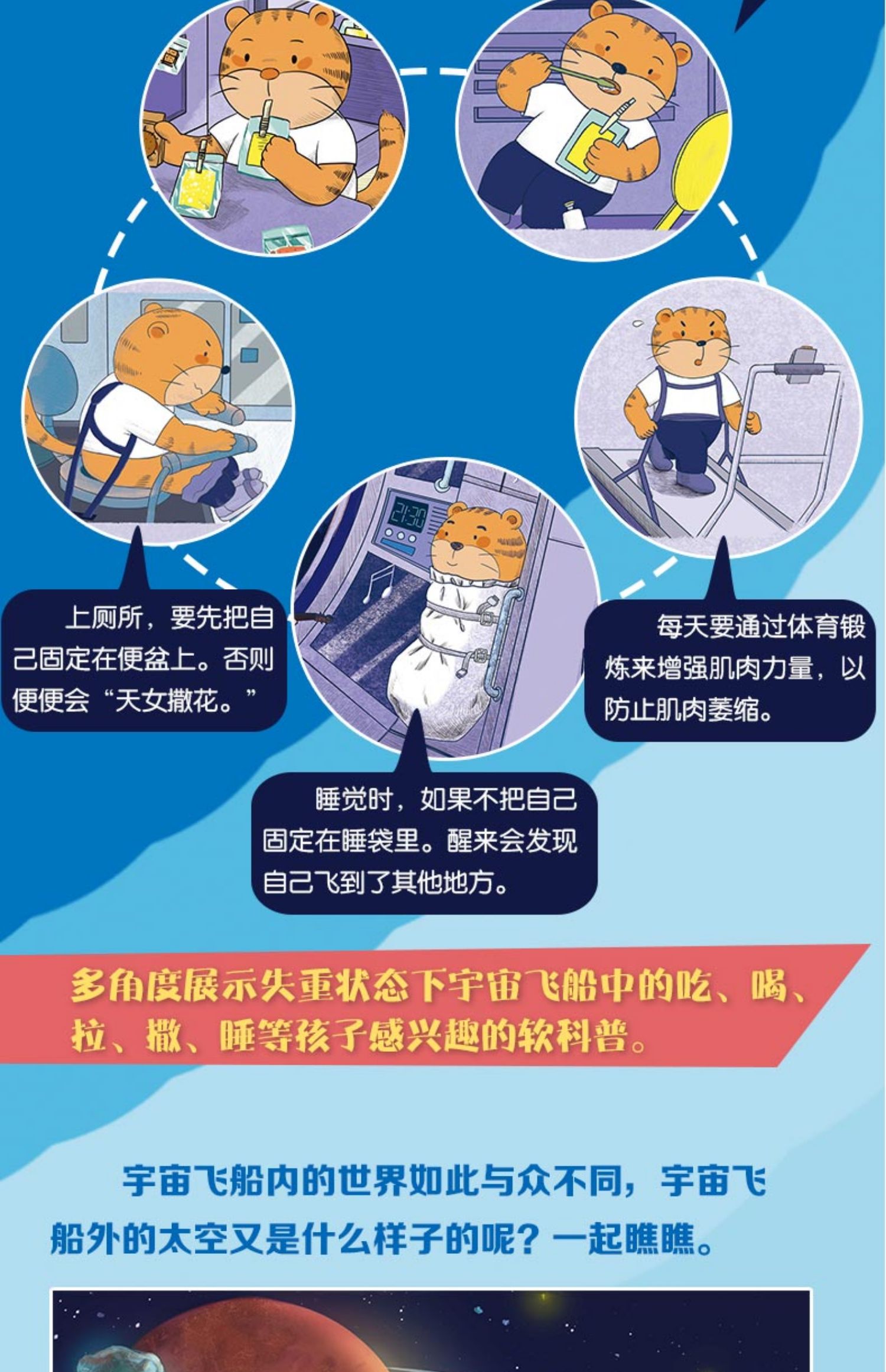 21:30

上厕所，要先把自己固定在便盆上。否则便便会“天女撒花。”

每天要通过体育锻炼来增强肌肉力量，以防止肌肉萎缩。

睡觉时，如果不把自己固定在睡袋里。醒来会发现自己飞到了其他地方。

多角度展示失重状态下宇宙飞船中的吃、喝、拉、撒、睡等孩子感兴趣的软科普。

宇宙飞船内的世界如此与众不同，宇宙飞船外的太空又是什么样子的呢？一起瞧瞧。