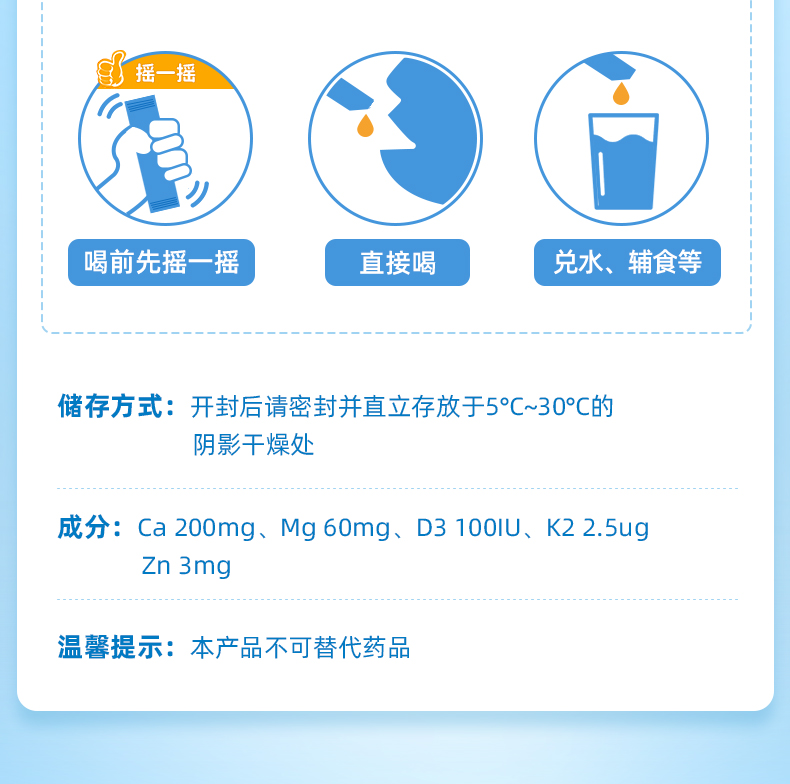 摇一摇

喝前先摇一摇

直接喝

兑水、辅食等

储存方式：开封后请密封并直立存放于5°C~30°C的阴影干燥处

成分：Ca 200mg、Mg 60mg、D3 100IU、K2 2.5ug Zn 3mg

温馨提示：本产品不可替代药品