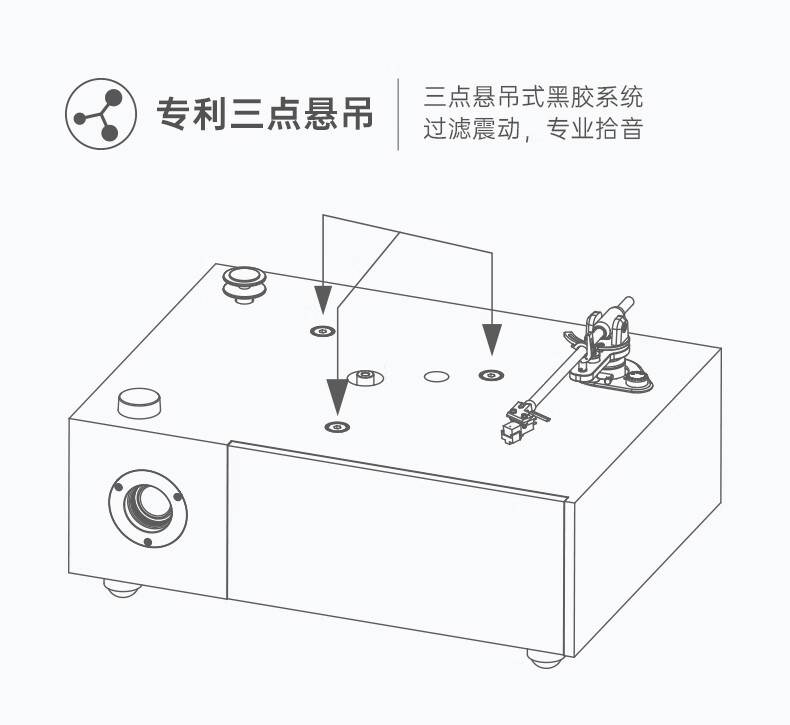 专利三点悬吊

三点悬吊式黑胶系统
过滤震动，专业拾音