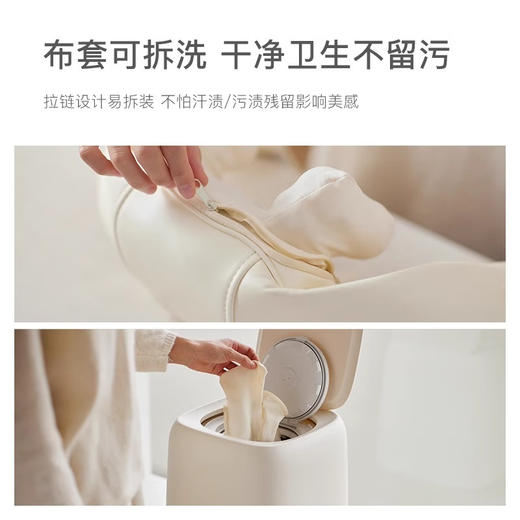 布套可拆洗 干净卫生不留污

拉链设计易拆装 不怕汗渍/污渍残留影响美感