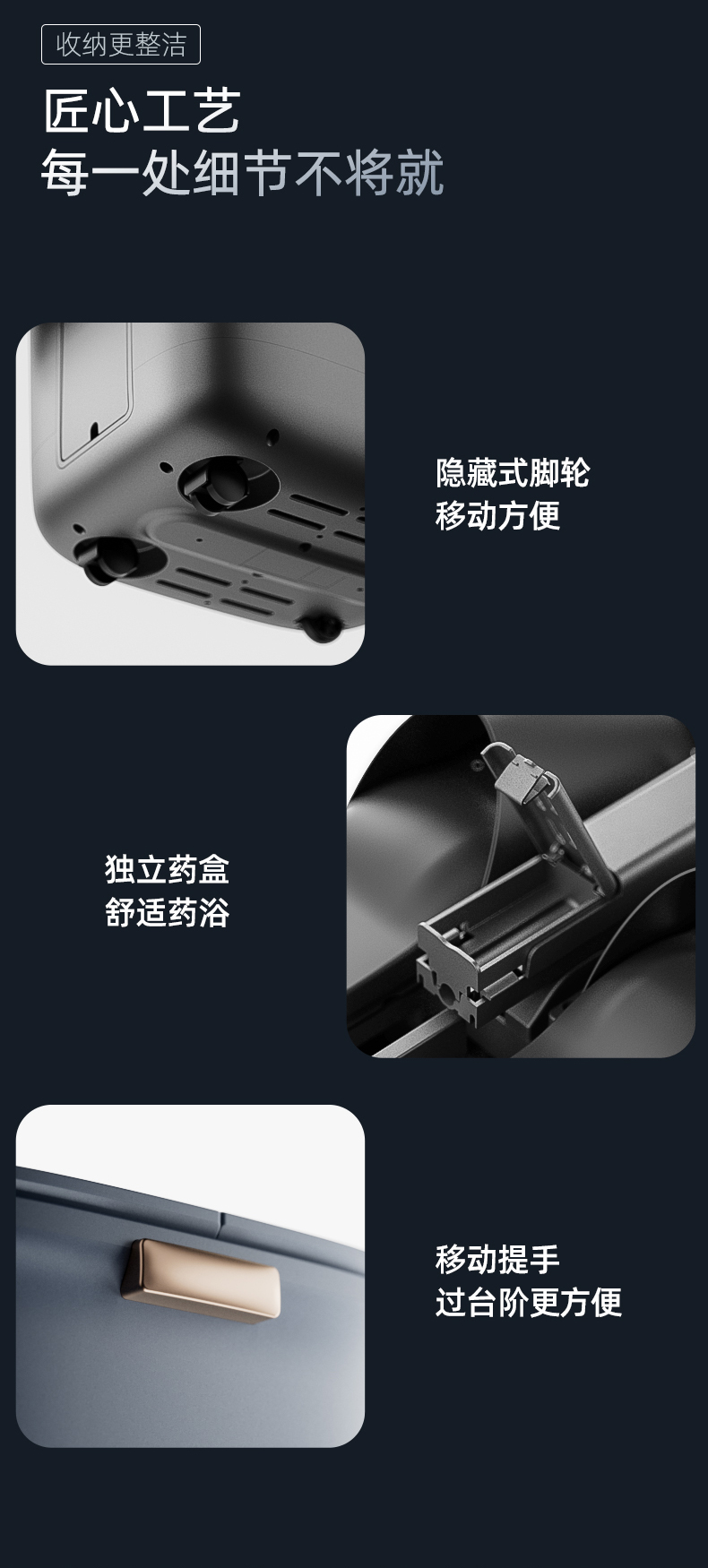 收纳更整洁

匠心工艺
每一处细节不将就

隐藏式脚轮
移动方便

独立药盒
舒适药浴

移动提手
过台阶更方便