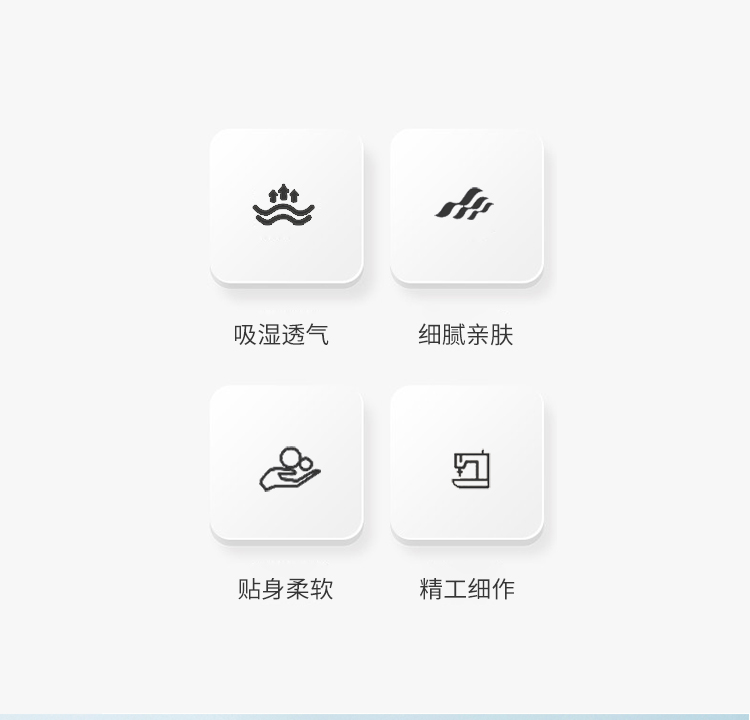 吸湿透气

细腻亲肤

贴身柔软

精工细作