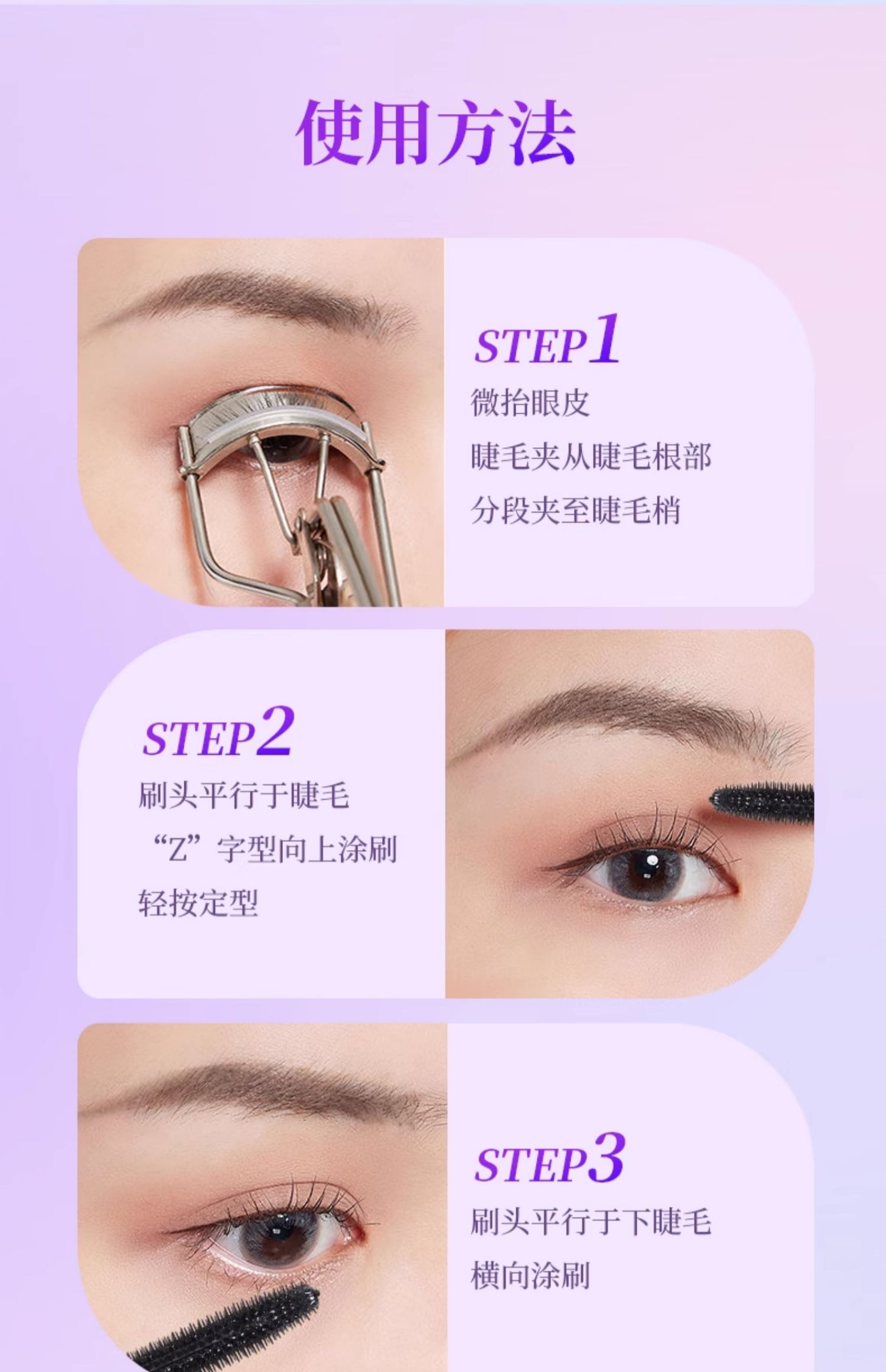 使用方法

STEP1
微抬眼皮
睫毛夹从睫毛根部
分段夹至睫毛梢

STEP2
刷头平行于睫毛
“Z”字型向上涂刷
轻按定型

STEP3
刷头平行于下睫毛
横向涂刷