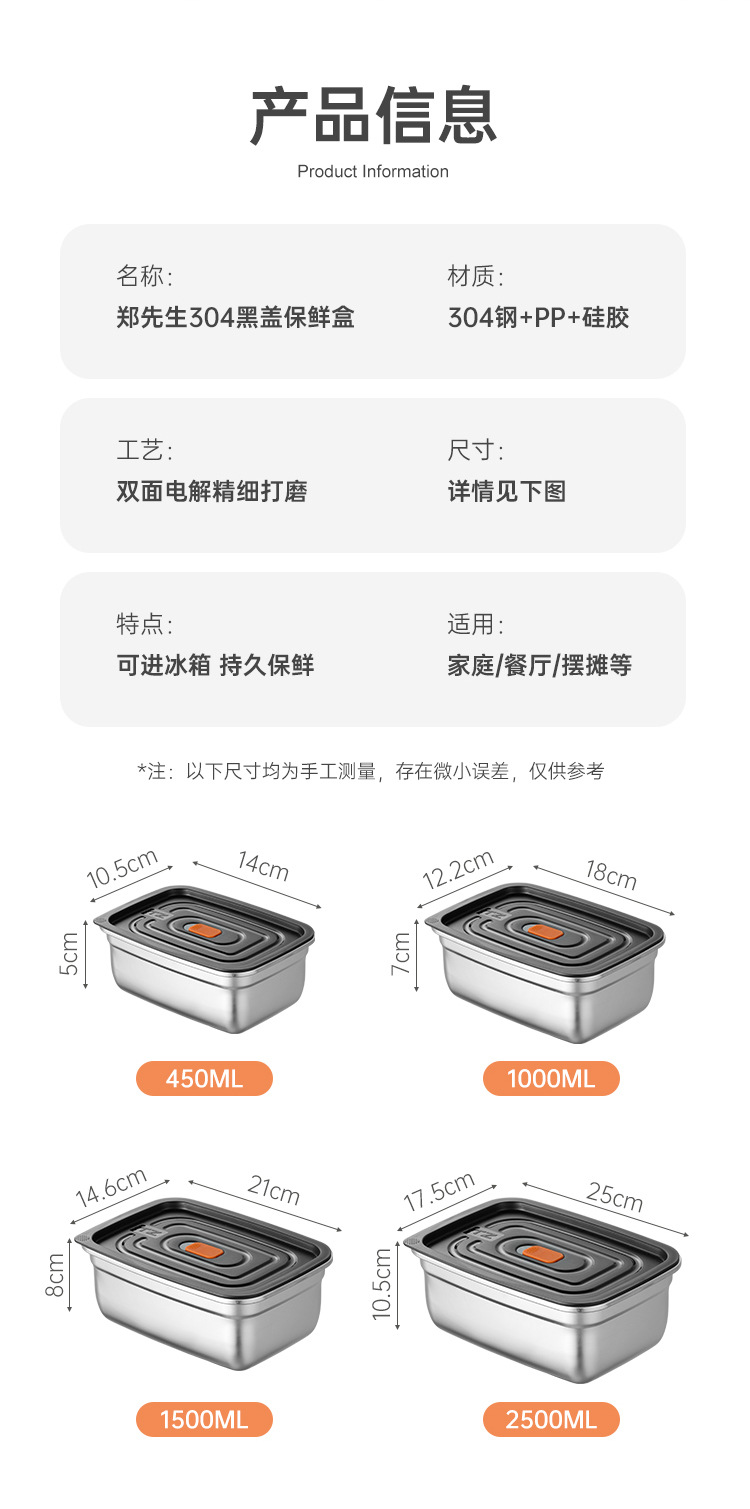 产品信息
Product Information

名称:
郑先生304黑盖保鲜盒

材质:
304钢+PP+硅胶

工艺:
双面电解精细打磨

尺寸:
详情见下图

特点:
可进冰箱 持久保鲜

适用:
家庭/餐厅/摆摊等

*注：以下尺寸均为手工测量，存在微小误差，仅供参考

10.5cm
14cm
5cm
450ML

12.2cm
18cm
7cm
1000ML

14.6cm
21cm
8cm
1500ML

17.5cm
25cm
10.5cm
2500ML