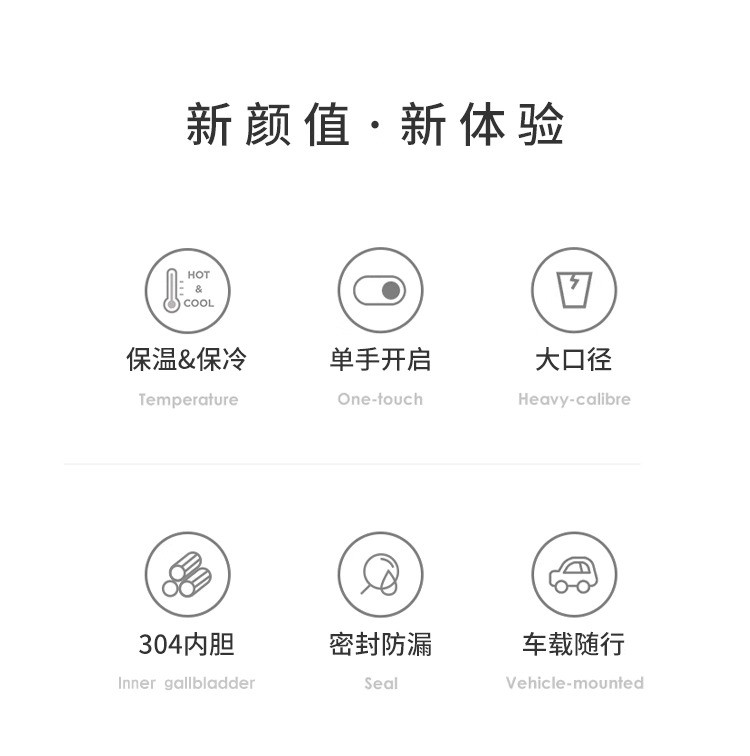 新颜值·新体验

HOT
&
COOL

保温&保冷

Temperature

单手开启

One-touch

大口径

Heavy-calibre

304内胆

Inner gallbladder

密封防漏

Seal

车载随行

Vehicle-mounted