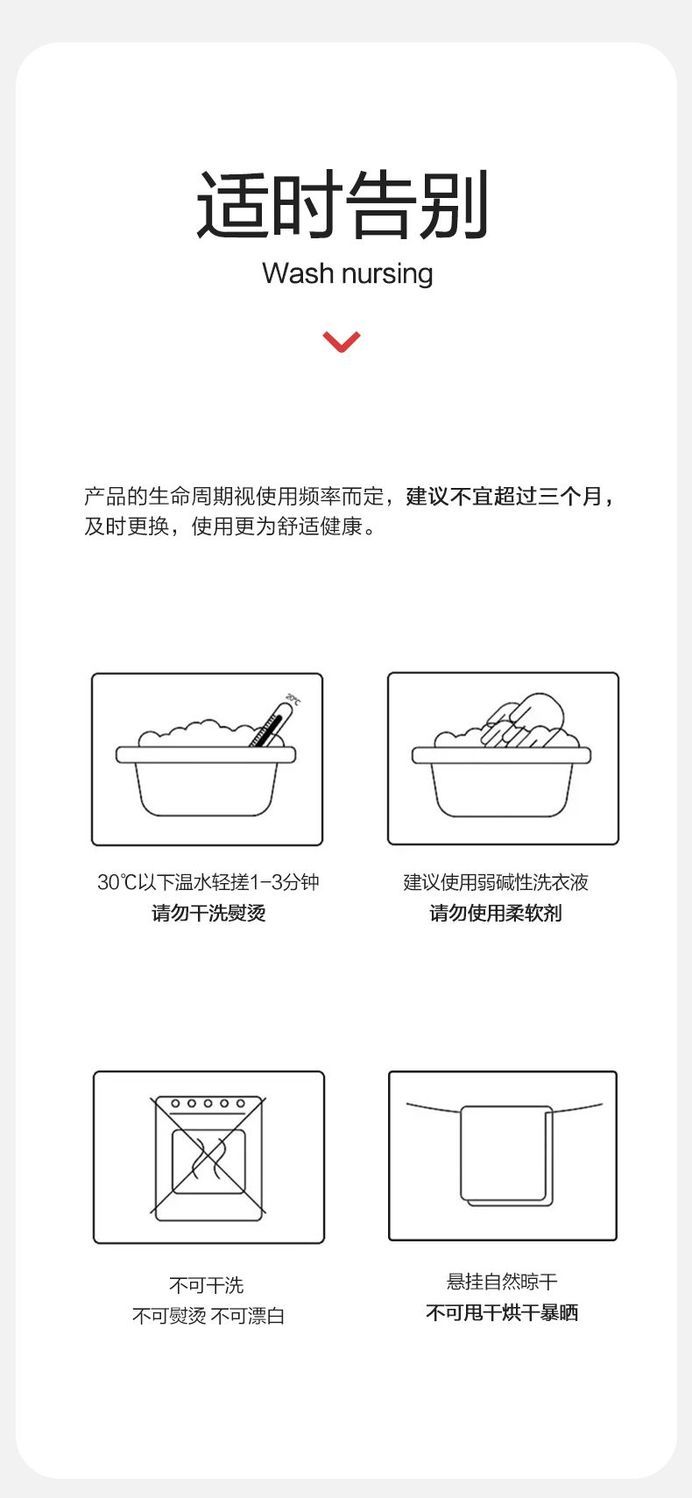 适时告别
Wash nursing

产品的生命周期视使用频率而定，建议不宜超过三个月，及时更换，使用更为舒适健康。

30℃

30℃以下温水轻搓1-3分钟
请勿干洗熨烫

建议使用弱碱性洗衣液
请勿使用柔软剂

不可干洗
不可熨烫 不可漂白

悬挂自然晾干
不可用干烘干暴晒