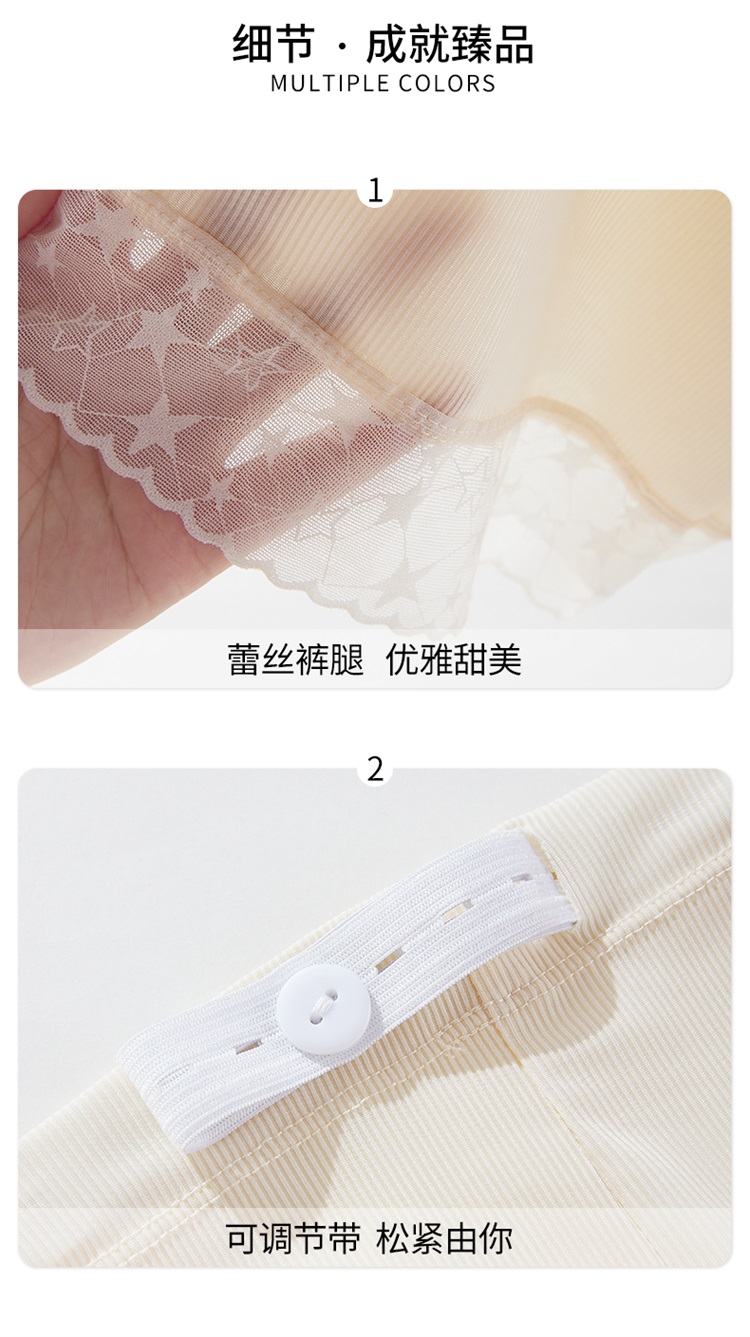 细节 · 成就臻品
MULTIPLE COLORS

1

蕾丝裤腿 优雅甜美

2

可调节带 松紧由你