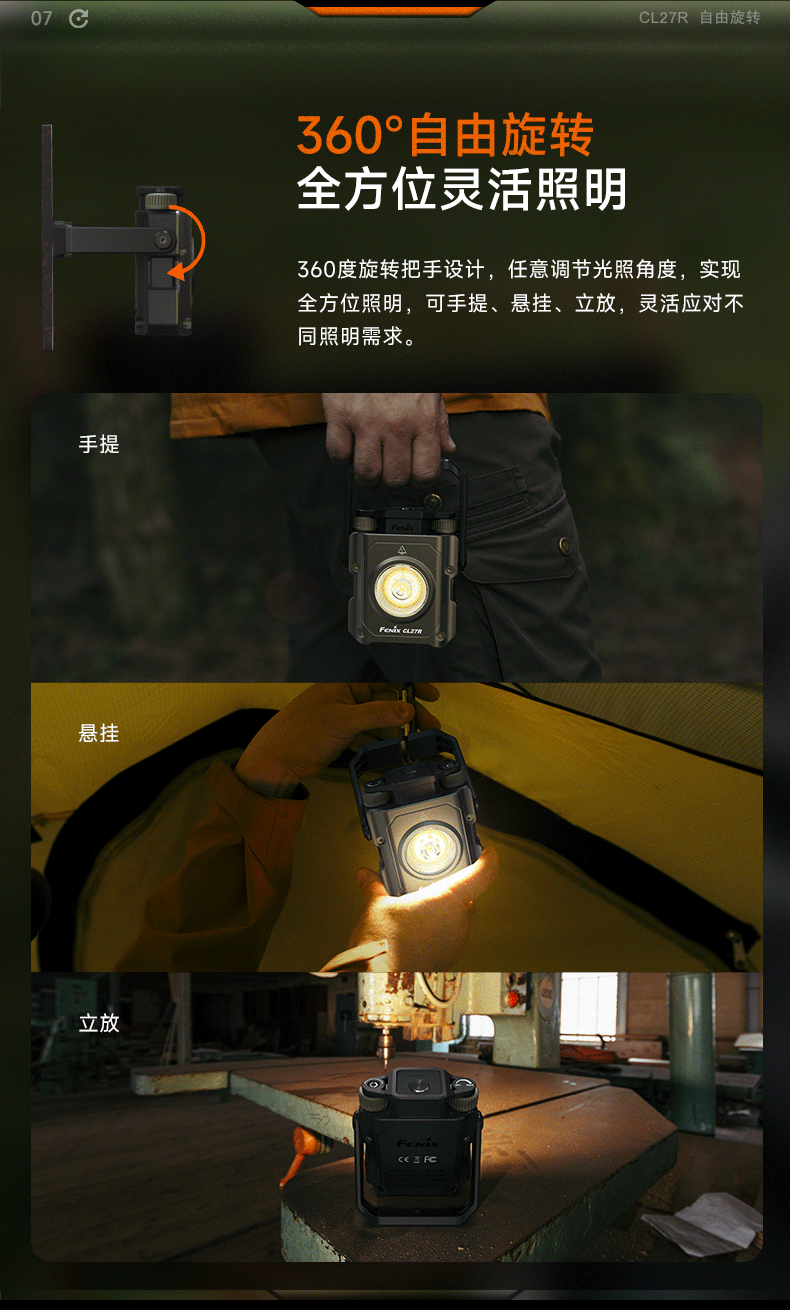 07

CL27R 自由旋转

360°自由旋转
全方位灵活照明

360度旋转把手设计，任意调节光照角度，实现全方位照明，可手提、悬挂、立放，灵活应对不同照明需求。

手提

Fenix

Fenix CL27R

悬挂

立放

Fenix

CE FC