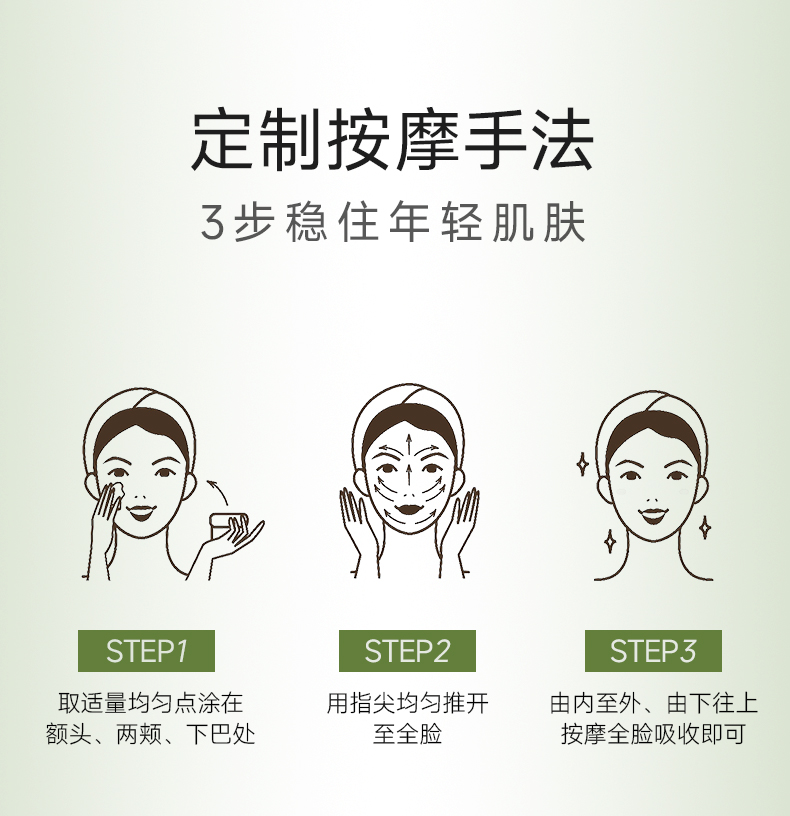 定制按摩手法

3步稳住年轻肌肤

STEP1

取适量均匀点涂在额头、两颊、下巴处

STEP2

用指尖均匀推开至全脸

STEP3

由内至外、由下往上按摩全脸吸收即可