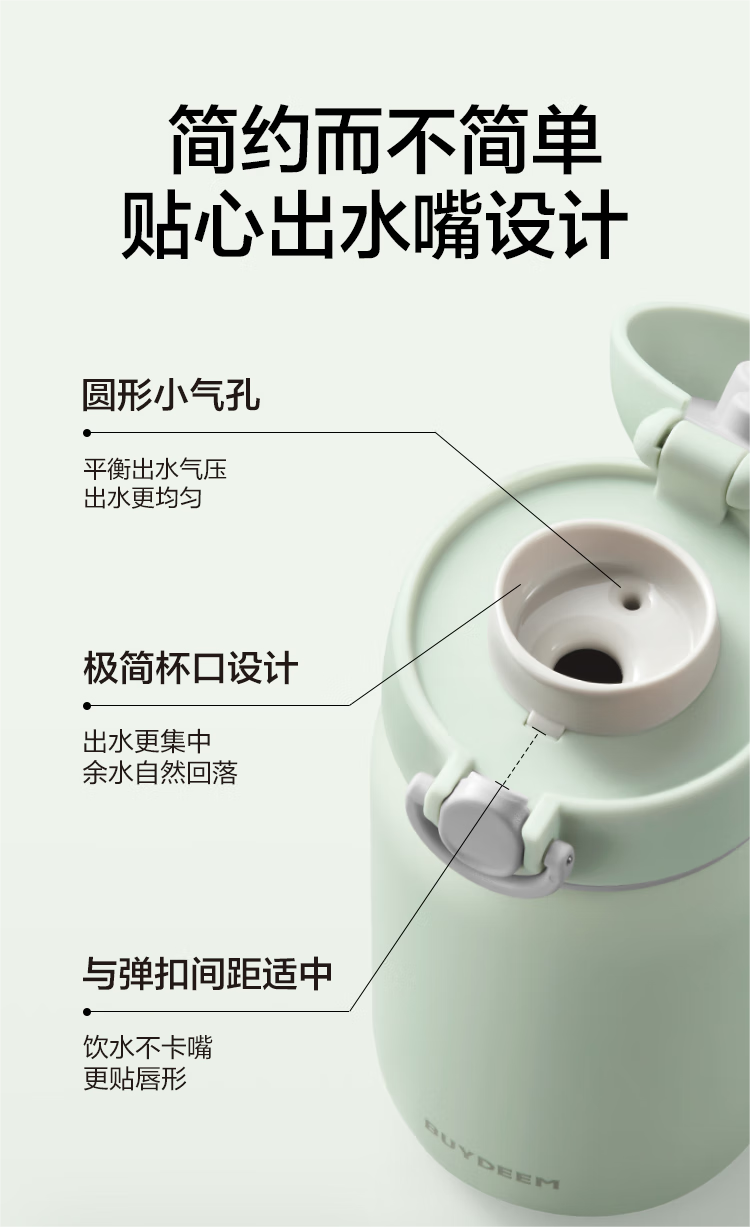 简约而不简单
贴心出水嘴设计

圆形小气孔

平衡出水气压
出水更均匀

极简杯口设计

出水更集中
余水自然回落

与弹扣间距适中

饮水不卡嘴
更贴唇形

BUYDEEM