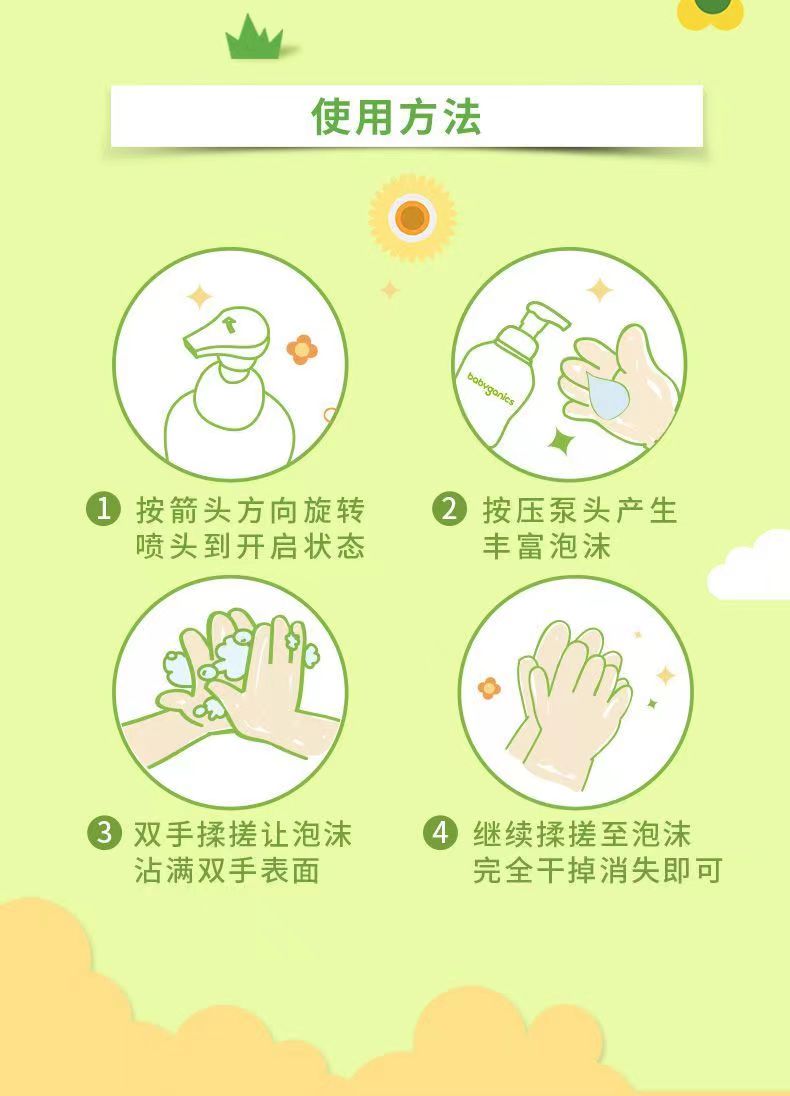 使用方法

babyganics

1 按箭头方向旋转喷头到开启状态

2 按压泵头产生丰富泡沫

3 双手揉搓让泡沫沾满双手表面

4 继续揉搓至泡沫完全干掉消失即可