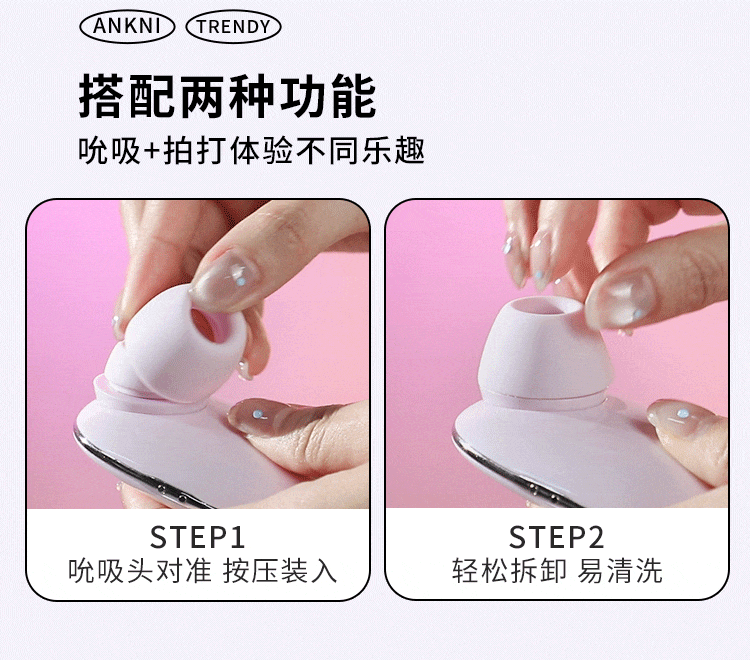 ANKNI TRENDY

搭配两种功能

吮吸+拍打体验不同乐趣

STEP1
吮吸头对准 按压装入

STEP2
轻松拆卸 易清洗