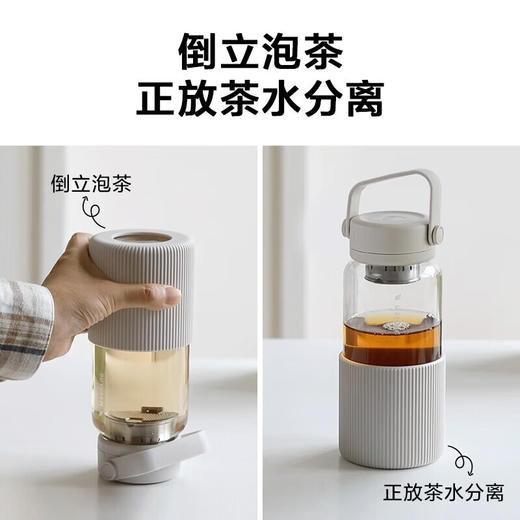 倒立泡茶
正放茶水分离

倒立泡茶

正放茶水分离