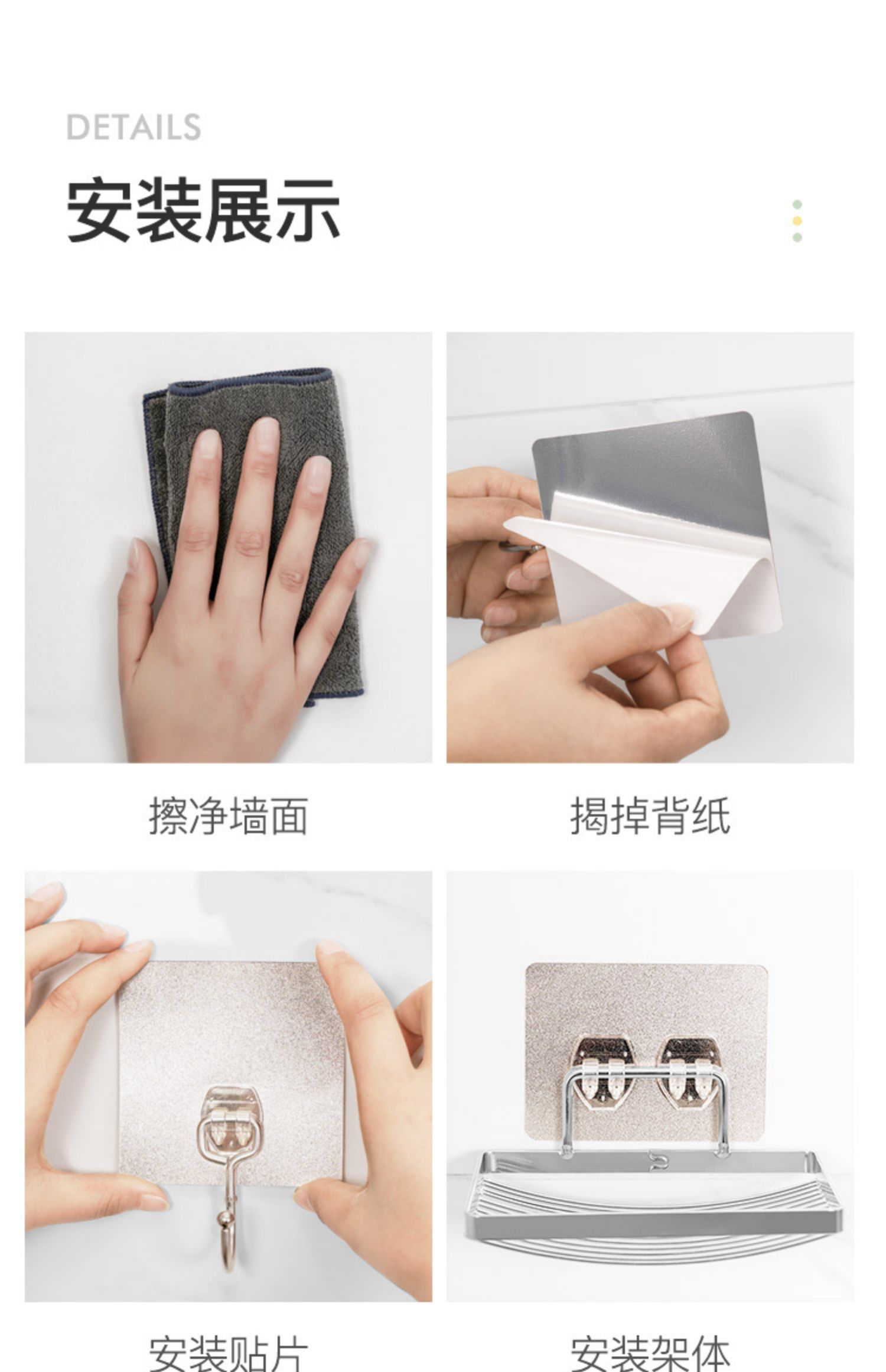 DETAILS

安装展示

擦净墙面

揭掉背纸

安装贴片

安装架体