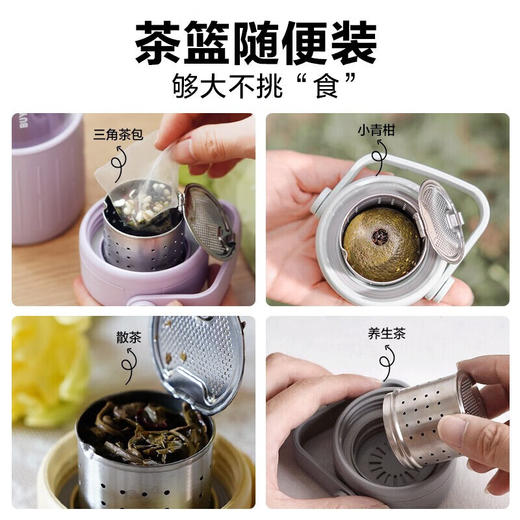 茶篮随便装
够大不挑“食”

三角茶包

小青柑

散茶

养生茶