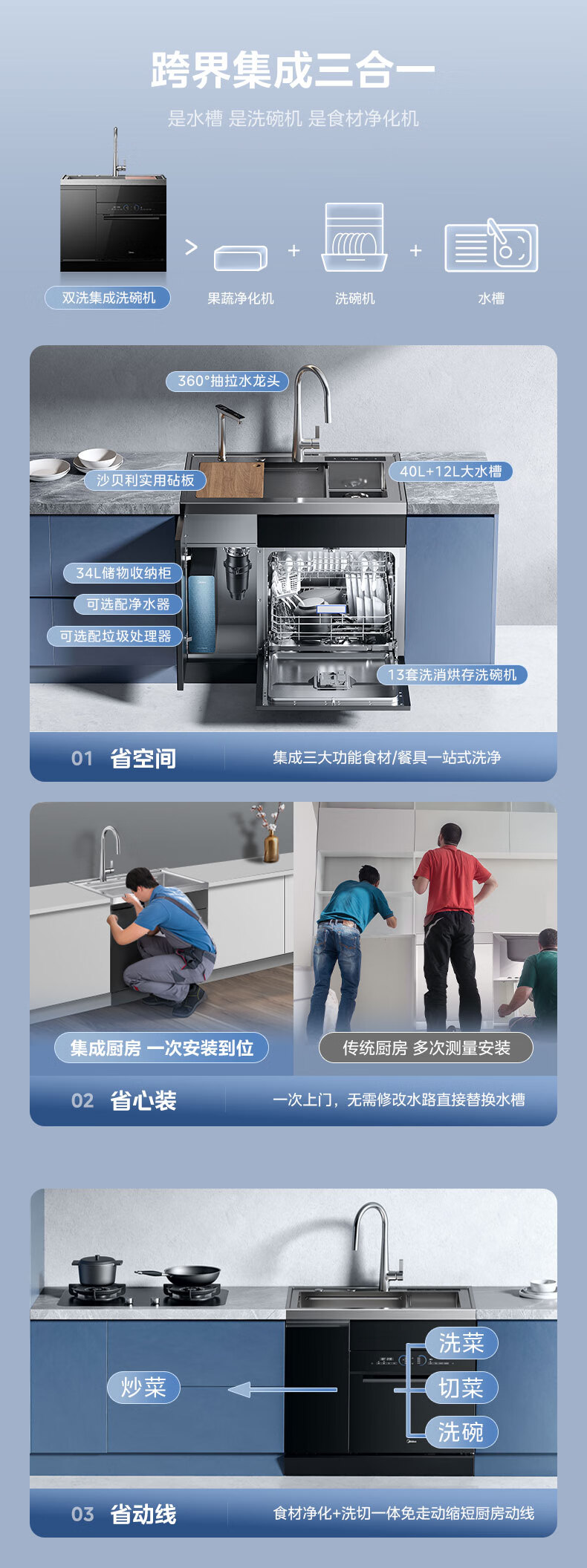 跨界集成三合一

是水槽 是洗碗机 是食材净化机

双洗集成洗碗机 > 果蔬净化机 + 洗碗机 + 水槽

360°抽拉水龙头

沙贝利实用砧板

40L+12L大水槽

34L储物收纳柜

可选配净水器

可选配垃圾处理器

13套洗消烘存洗碗机

01 省空间 集成三大功能食材/餐具一站式洗净

集成厨房 一次安装到位

传统厨房 多次测量安装

02 省心装 一次上门，无需修改水路直接替换水槽

炒菜

洗菜

切菜

洗碗

03 省动线 食材净化+洗切一体免走动缩短厨房动线