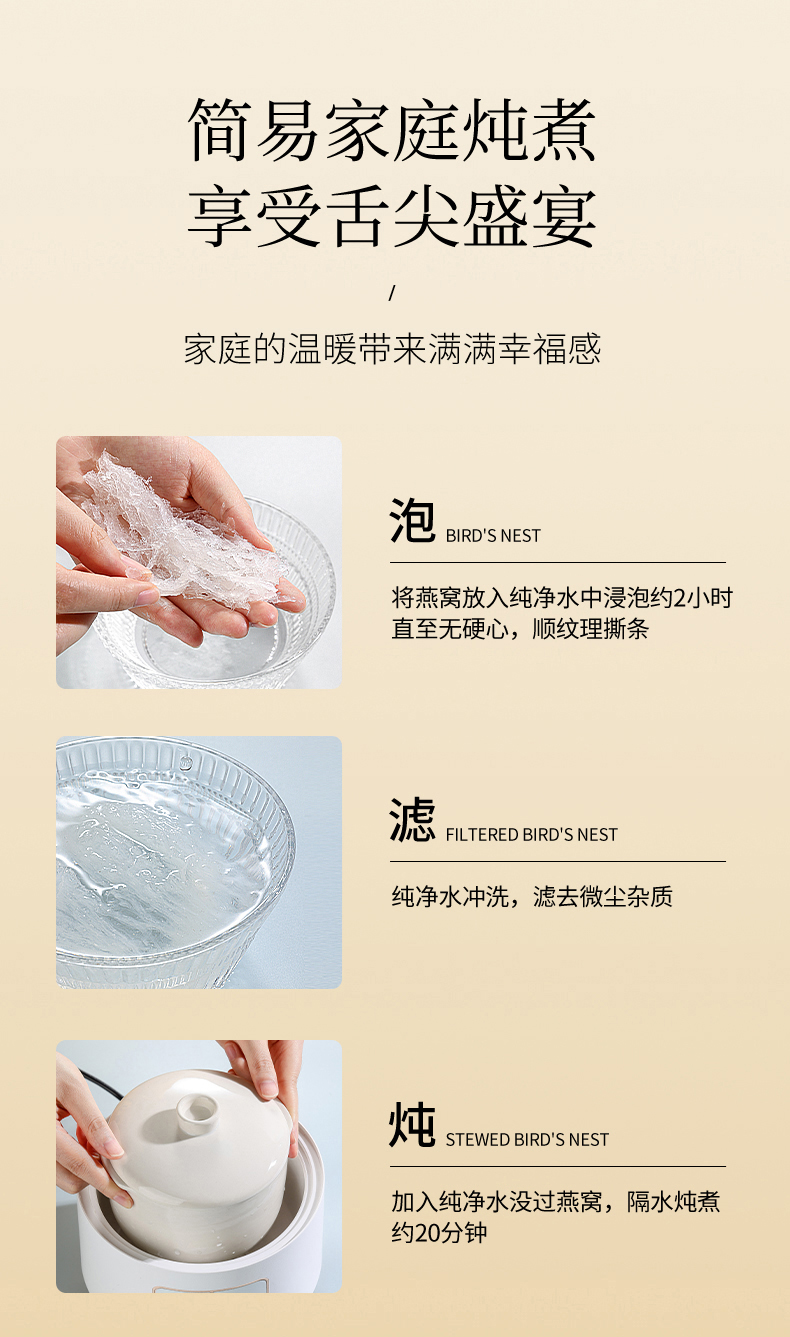 简易家庭炖煮
享受舌尖盛宴

/

家庭的温暖带来满满幸福感

泡 BIRD'S NEST

将燕窝放入纯净水中浸泡约2小时直至无硬心，顺纹理撕条

滤 FILTERED BIRD'S NEST

纯净水冲洗，滤去微尘杂质

炖 STEWED BIRD'S NEST

加入纯净水没过燕窝，隔水炖煮约20分钟