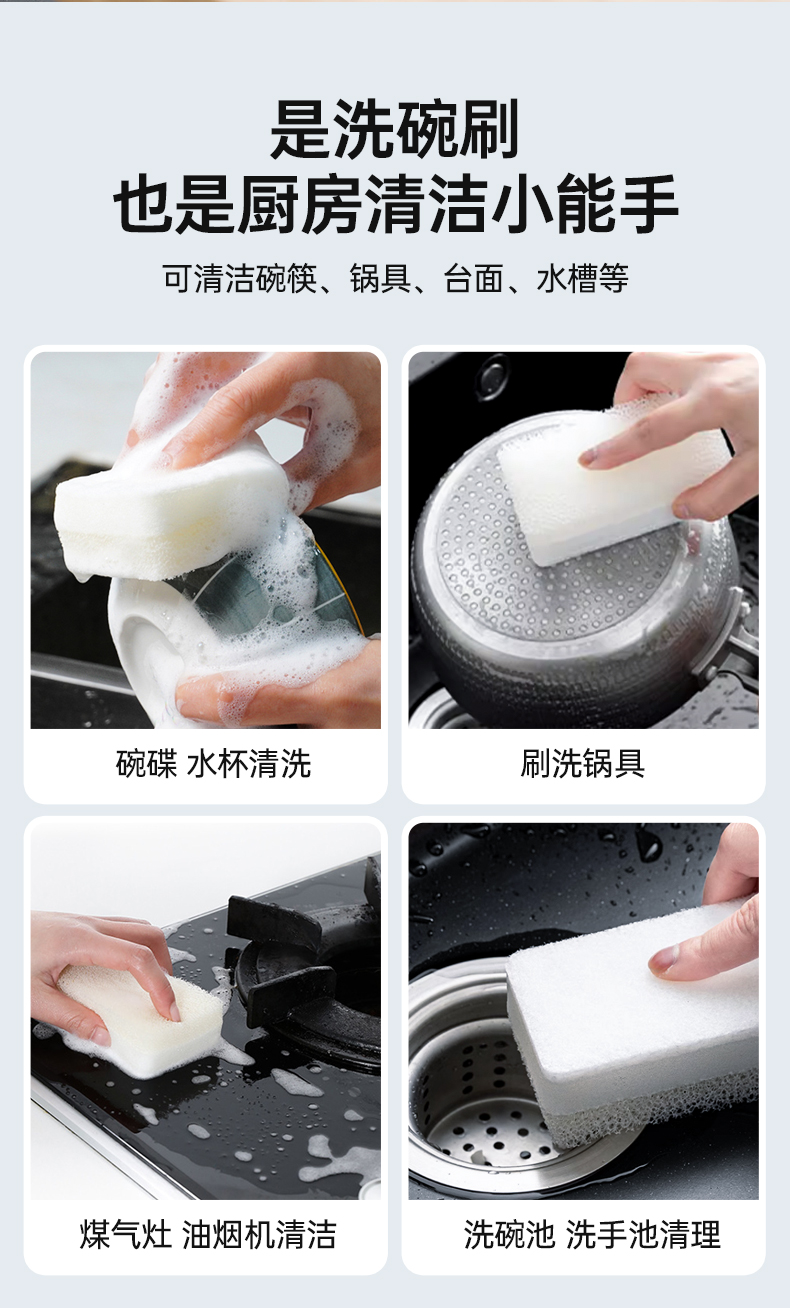 是洗碗刷
也是厨房清洁小能手

可清洁碗筷、锅具、台面、水槽等

碗碟 水杯清洗

刷洗锅具

煤气灶 油烟机清洁

洗碗池 洗手池清理