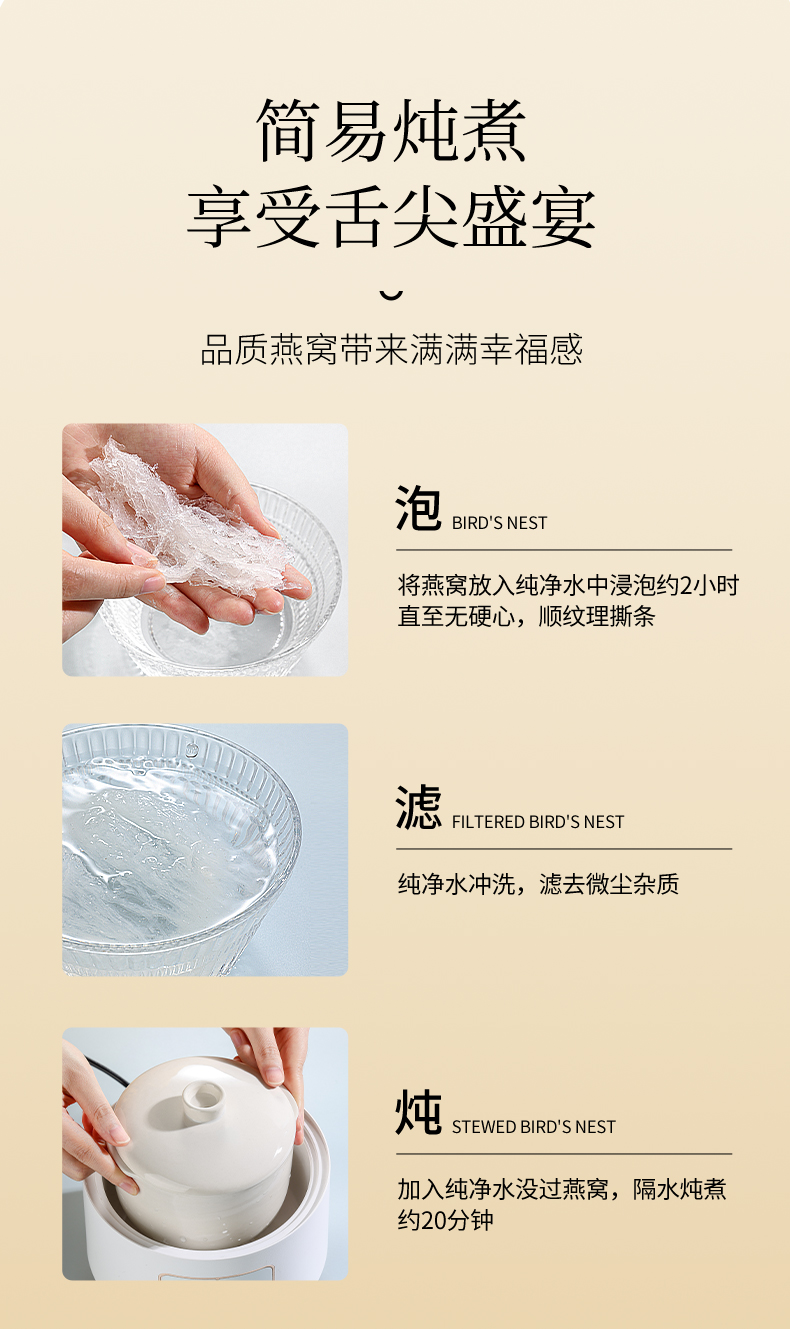 简易炖煮
享受舌尖盛宴

品质燕窝带来满满幸福感

泡 BIRD'S NEST

将燕窝放入纯净水中浸泡约2小时直至无硬心，顺纹理撕条

滤 FILTERED BIRD'S NEST

纯净水冲洗，滤去微尘杂质

炖 STEWED BIRD'S NEST

加入纯净水没过燕窝，隔水炖煮约20分钟