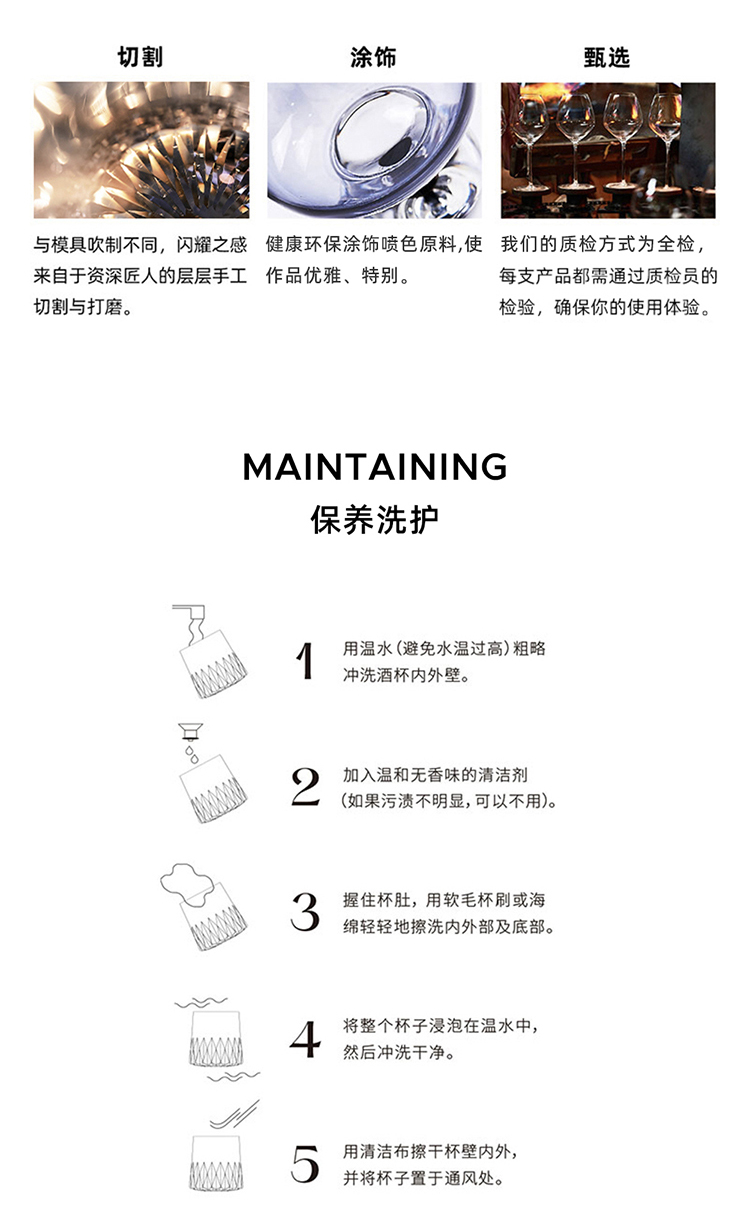 切割

与模具吹制不同，闪耀之感来自于资深匠人的层层手工切割与打磨。

涂饰

健康环保涂饰喷色原料,使作品优雅、特别。

甄选

我们的质检方式为全检，每支产品都需通过质检员的检验，确保你的使用体验。

MAINTAINING
保养洗护

1 用温水(避免水温过高)粗略冲洗酒杯内外壁。

2 加入温和无香味的清洁剂(如果污渍不明显,可以不用)。

3 握住杯肚，用软毛杯刷或海绵轻轻地擦洗内外部及底部。

4 将整个杯子浸泡在温水中，然后冲洗干净。

5 用清洁布擦干杯壁内外，并将杯子置于通风处。